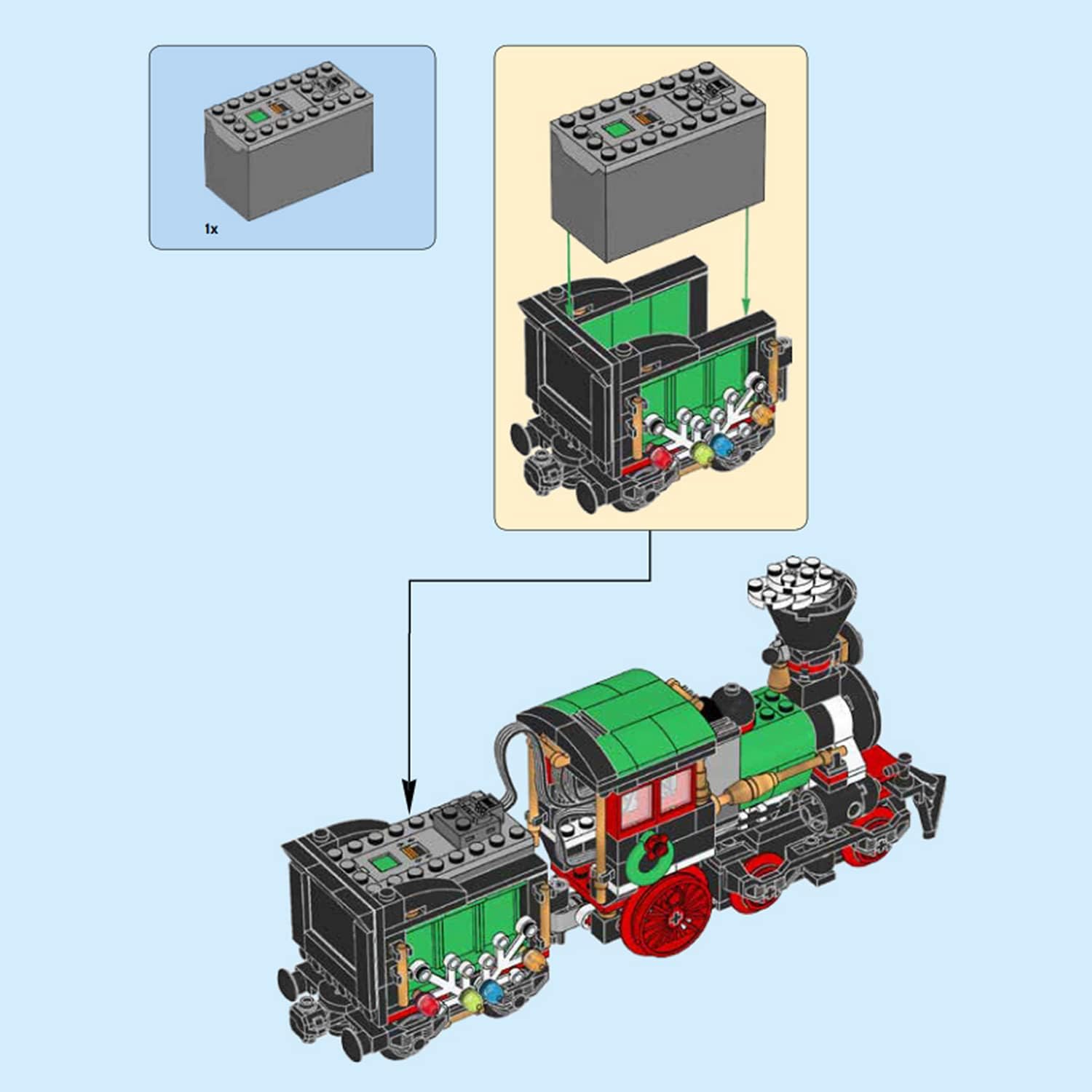 1x