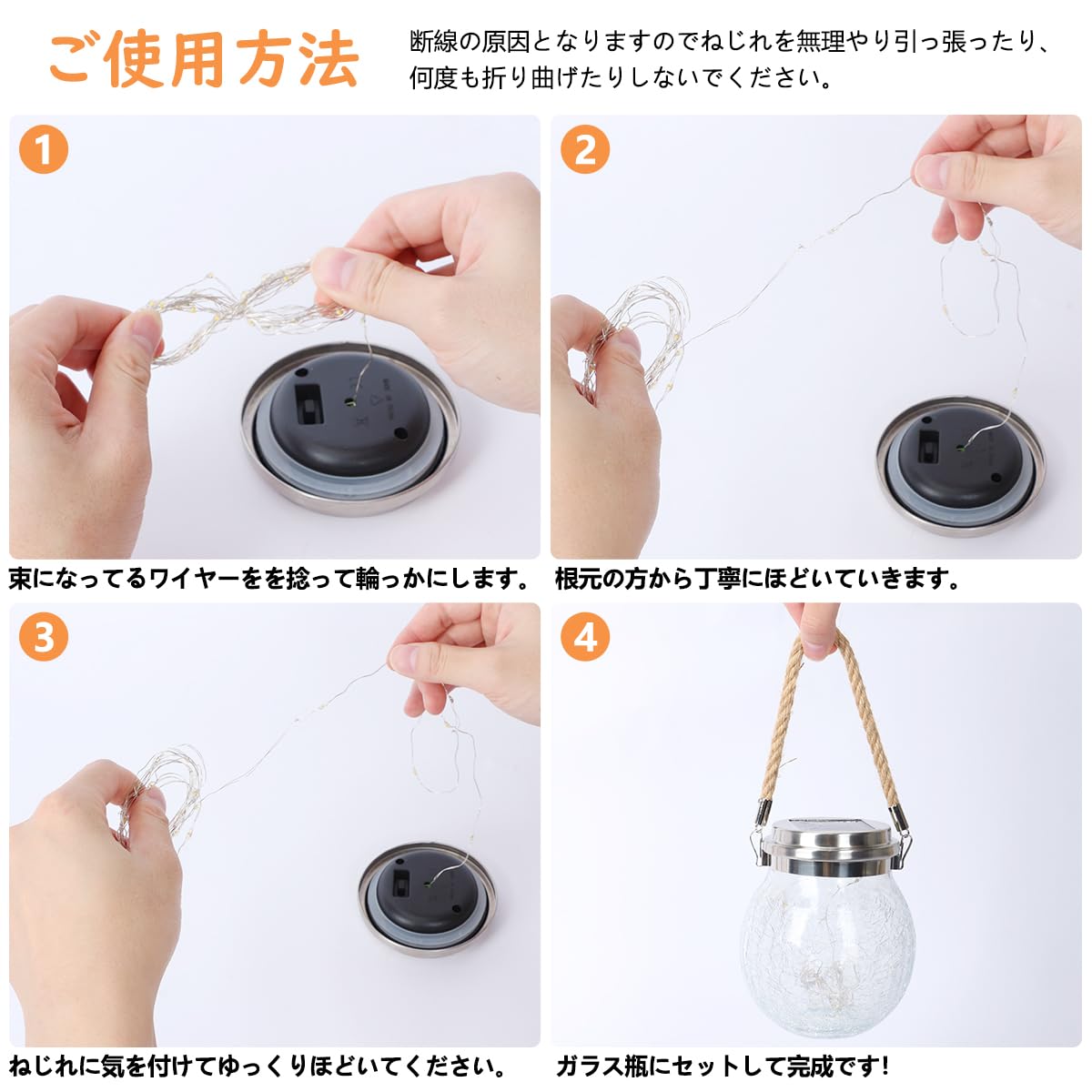 ご使用方法

断線の原因となりますのでねじれを無理やり引っ張ったり、何度も折り曲げたりしないでください。

1

束になってるワイヤーをを捻って輪っかにします。

2

根元の方から丁寧にほどいていきます。

3

ねじれに気を付けてゆっくりほどいてください。

4

ガラス瓶にセットして完成です!