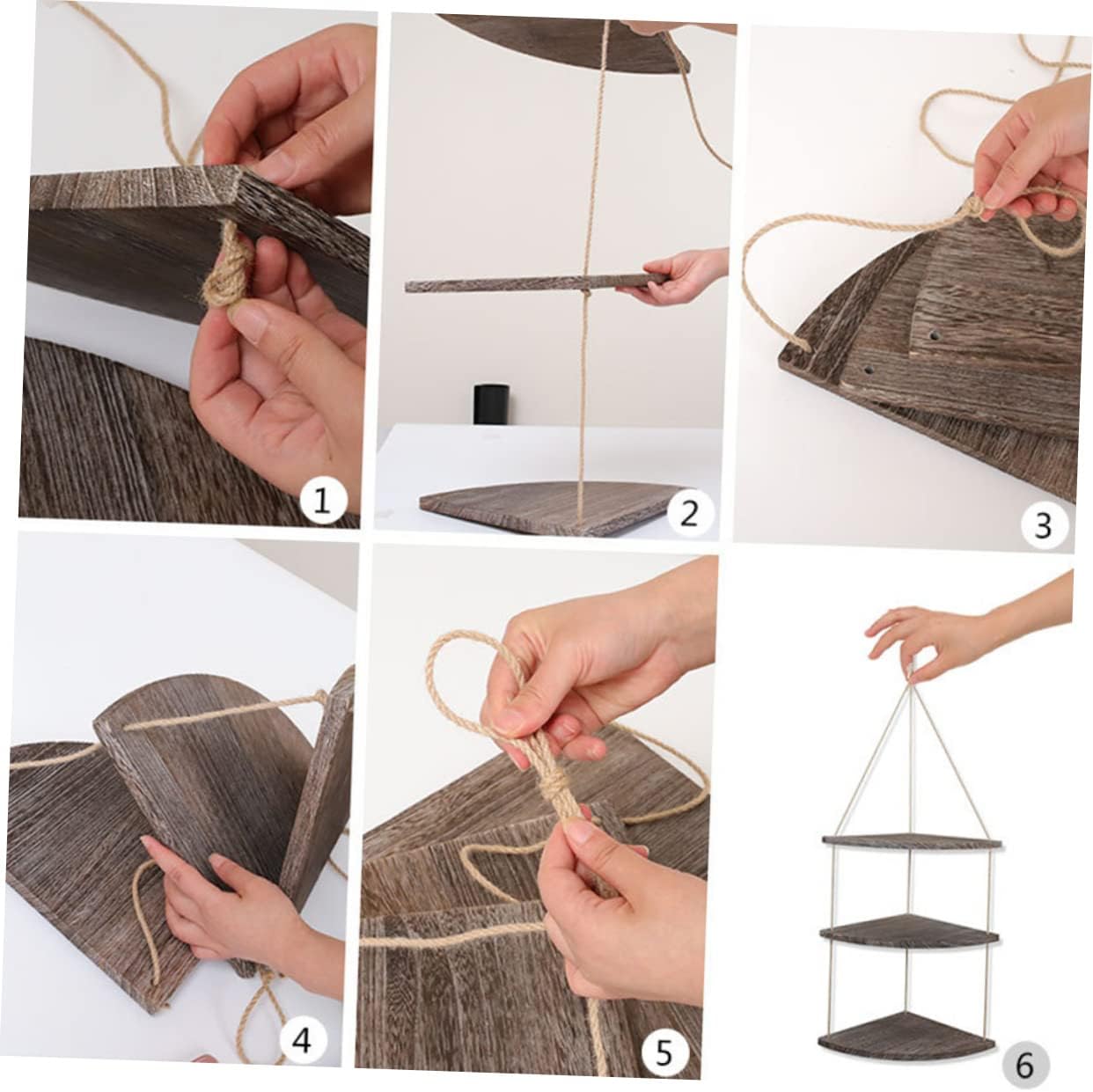 1

2

3

4

5

6