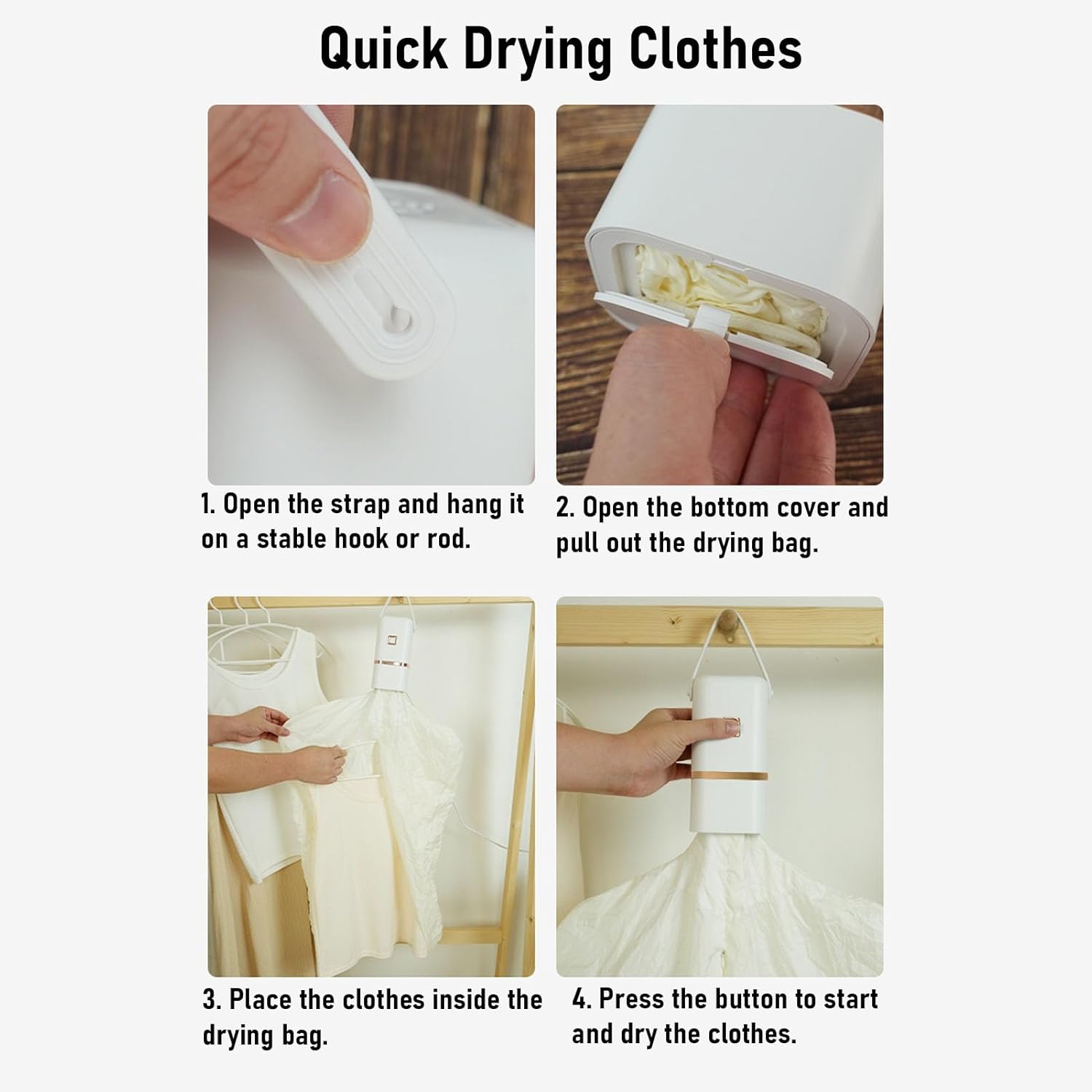 Quick Drying Clothes

1. Open the strap and hang it on a stable hook or rod.

2. Open the bottom cover and pull out the drying bag.

3. Place the clothes inside the drying bag.

4. Press the button to start and dry the clothes.