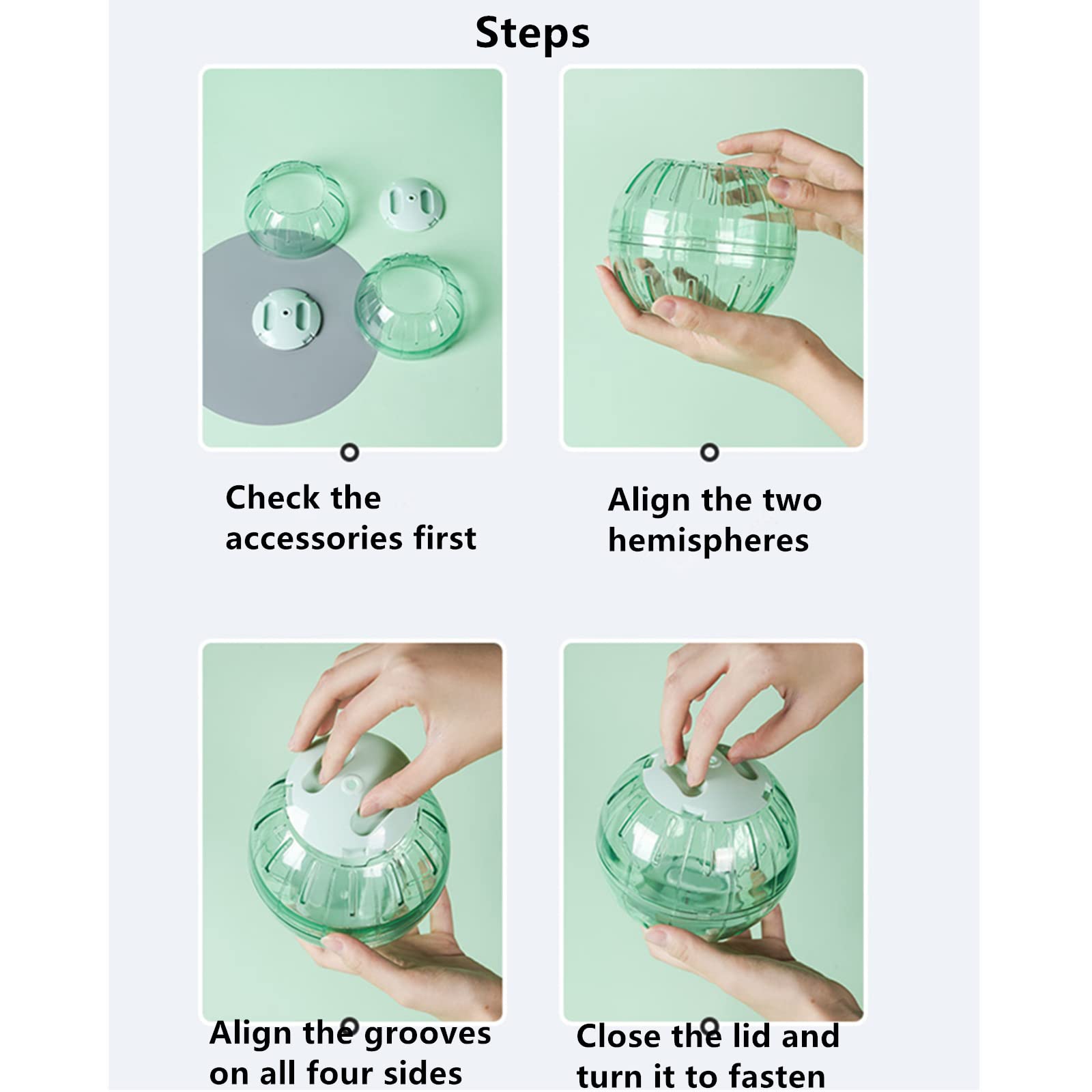 Steps

Check the accessories first

Align the two hemispheres

Align the grooves on all four sides

Close the lid and turn it to fasten