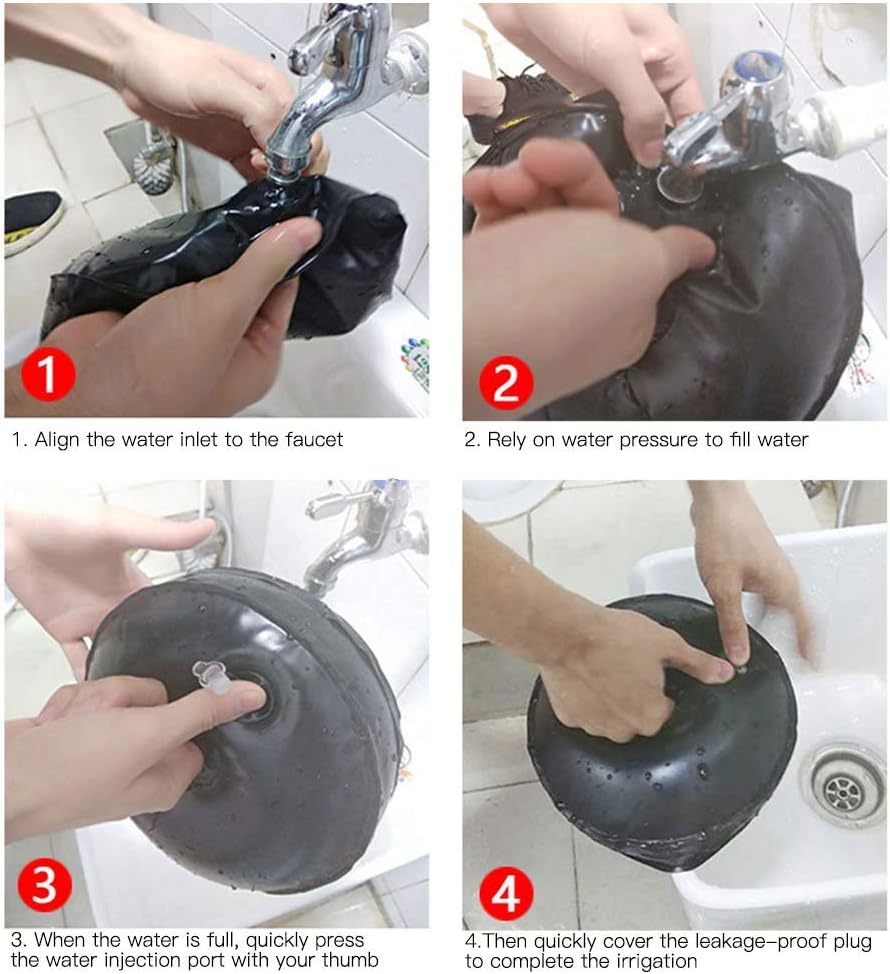 1

1. Align the water inlet to the faucet

2

2. Rely on water pressure to fill water

3

3. When the water is full, quickly press the water injection port with your thumb

4

4.Then quickly cover the leakage-proof plug to complete the irrigation