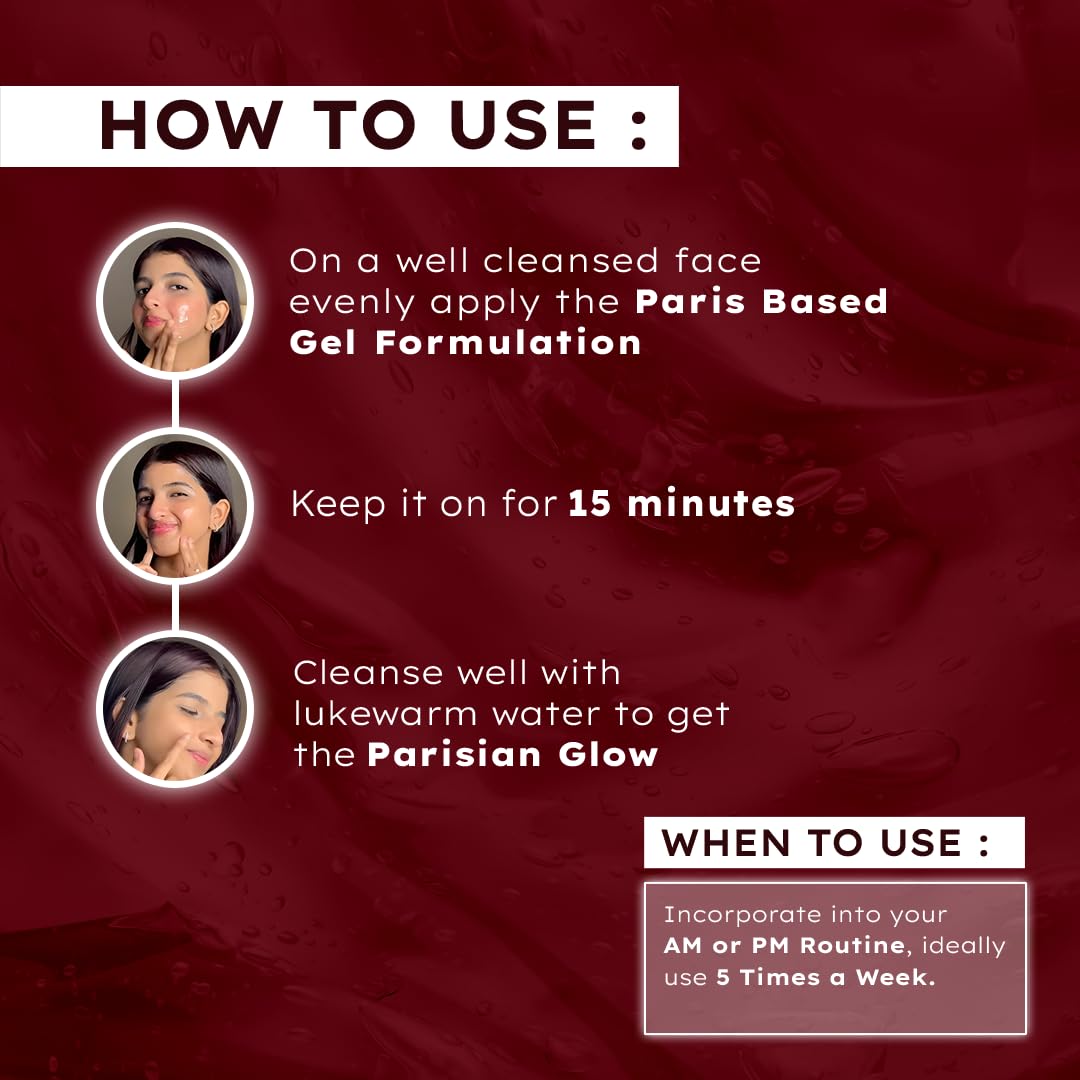 HOW TO USE :

On a well cleansed face evenly apply the Paris Based Gel Formulation

Keep it on for 15 minutes

Cleanse well with lukewarm water to get the Parisian Glow

WHEN TO USE :

Incorporate into your AM or PM Routine, ideally use 5 Times a Week.