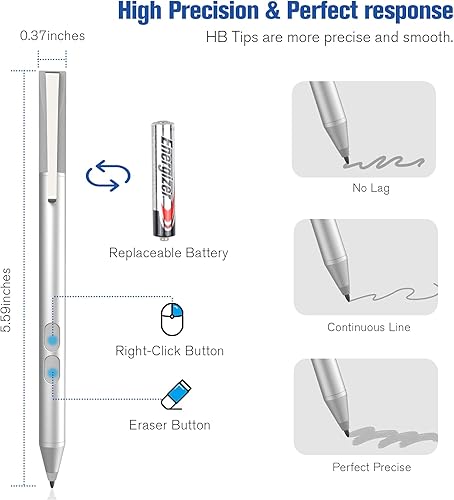 High Precision & Perfect response

HB Tips are more precise and smooth.

0.37inches

5.59inches

Energizer

Replaceable Battery

Right-Click Button

Eraser Button

No Lag

Continuous Line

Perfect Precise