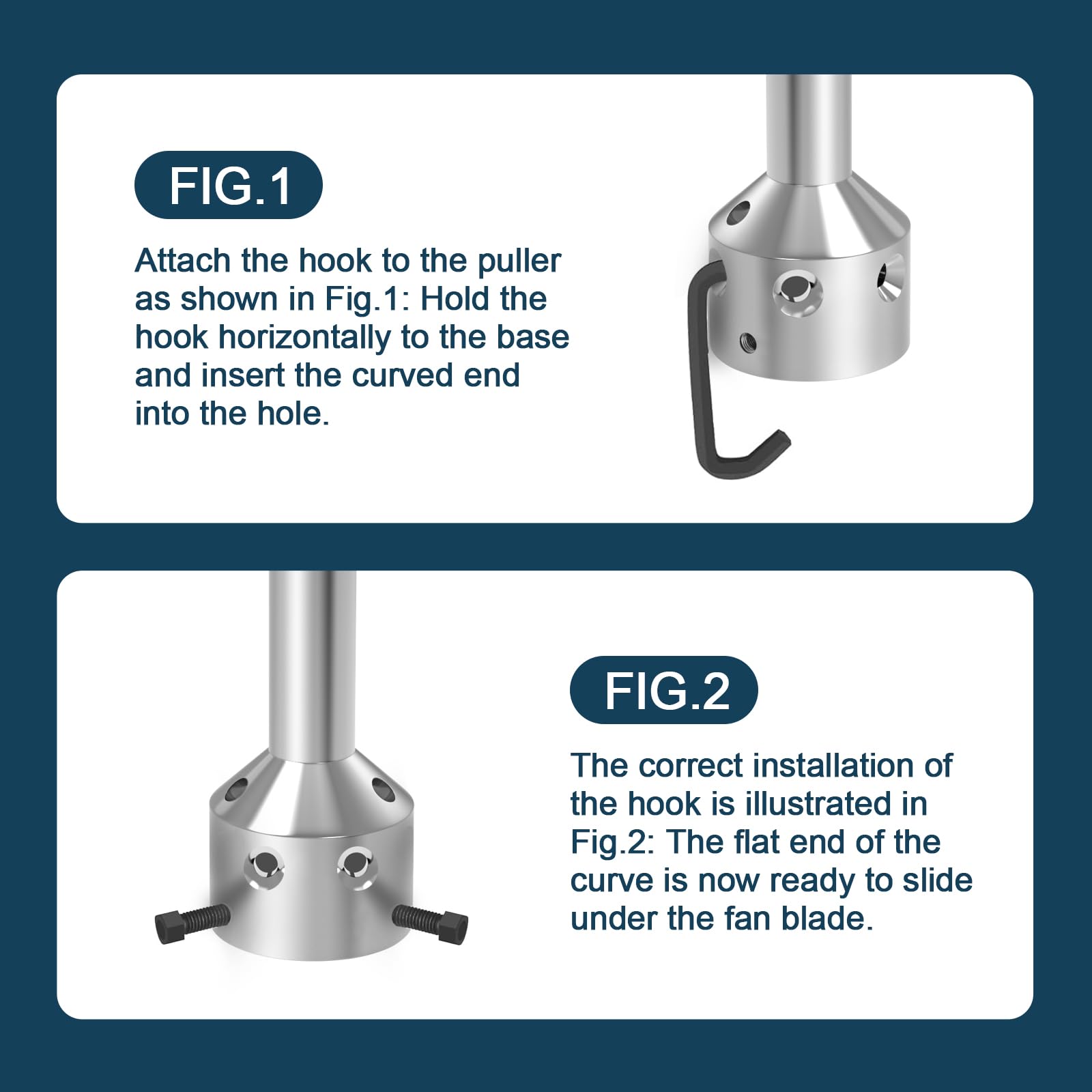 FIG.1

Attach the hook to the puller as shown in Fig.1: Hold the hook horizontally to the base and insert the curved end into the hole.

FIG.2

The correct installation of the hook is illustrated in Fig.2: The flat end of the curve is now ready to slide under the fan blade.