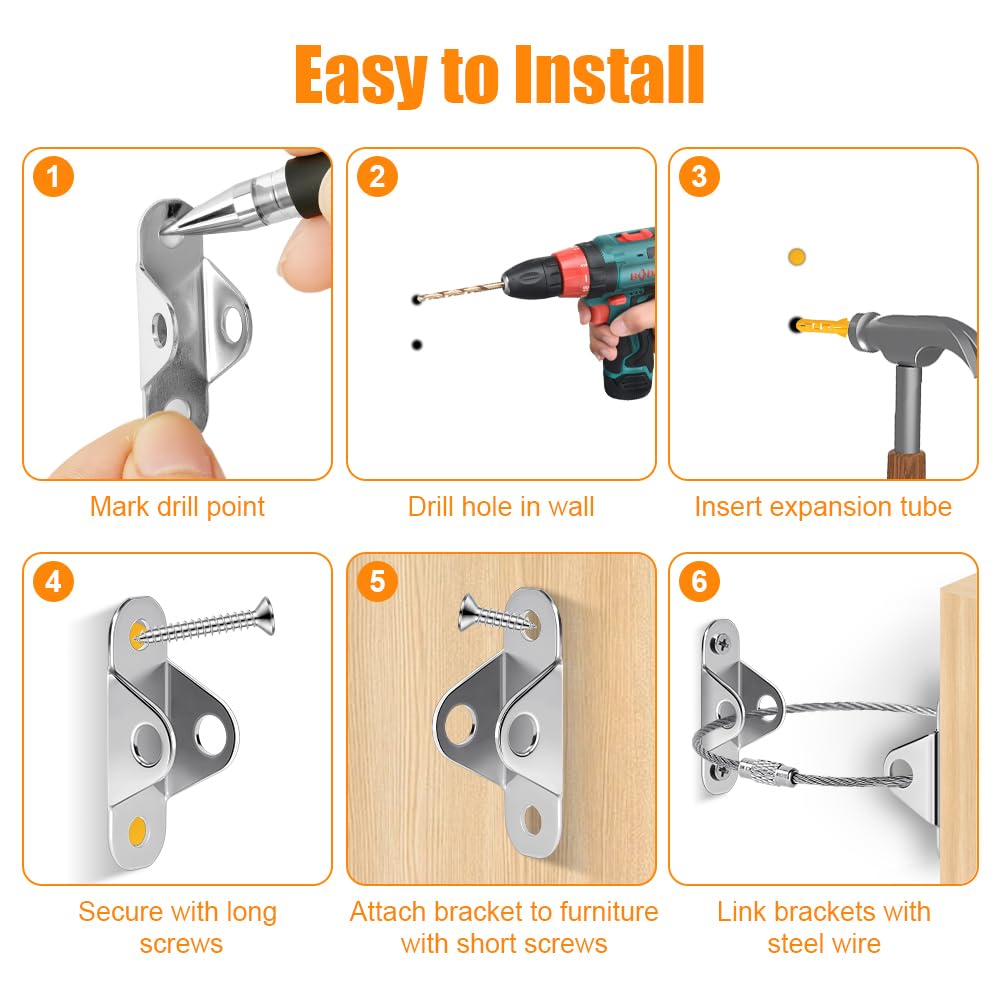 Easy to Install

1

Mark drill point

2

Drill hole in wall

3

Insert expansion tube

4

Secure with long screws

5

Attach bracket to furniture with short screws

6

Link brackets with steel wire