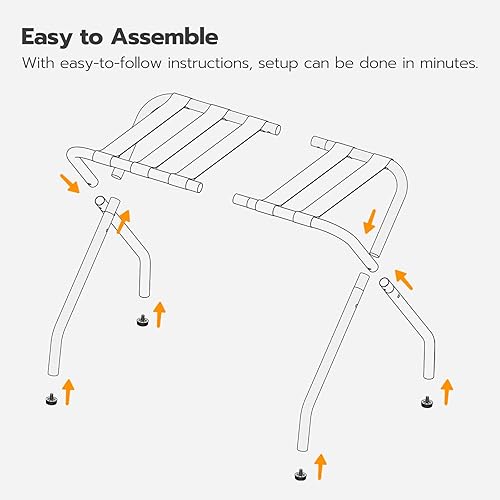 Easy to Assemble

With easy-to-follow instructions, setup can be done in minutes.