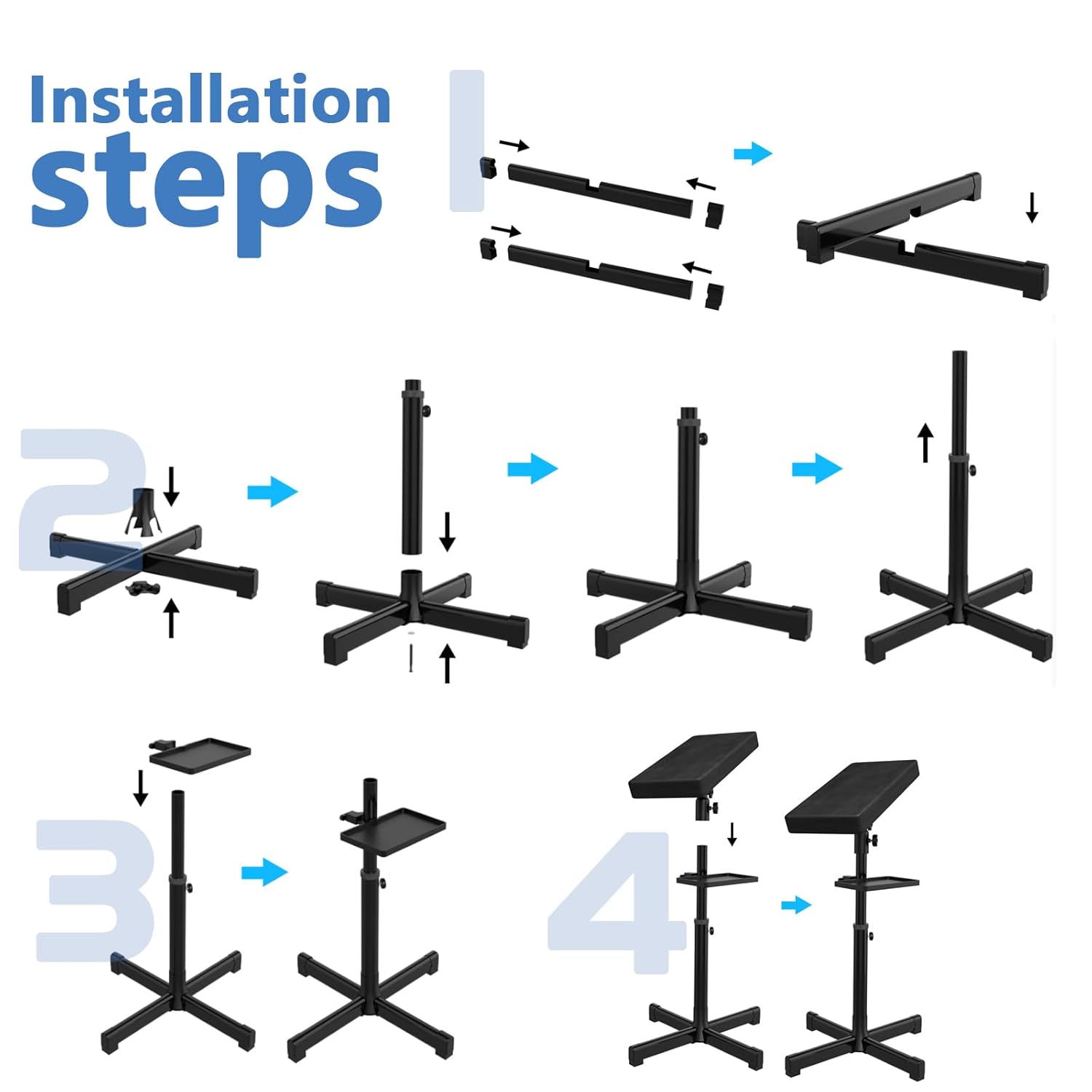 Installation steps

1

2

3

4