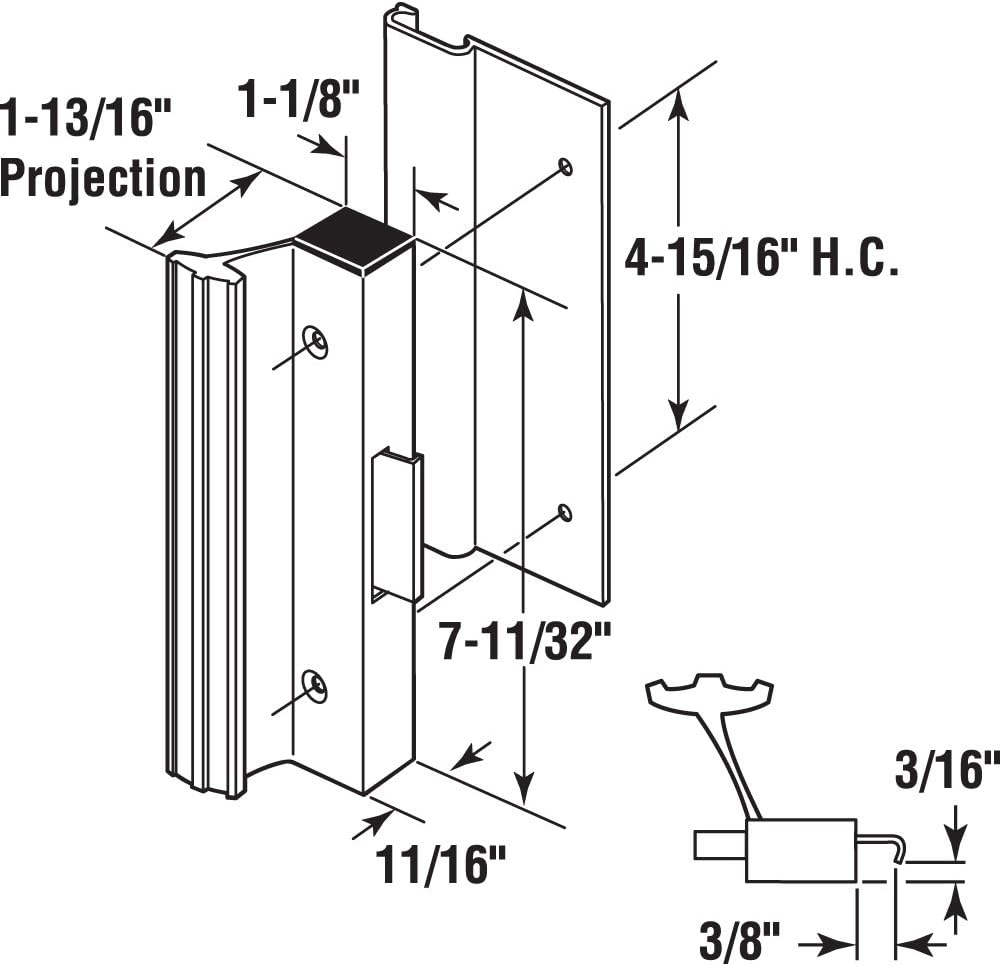 1-13/16"
Projection

1-1/8"

4-15/16" H.C.

7-11/32"

11/16"

3/16"

3/8"