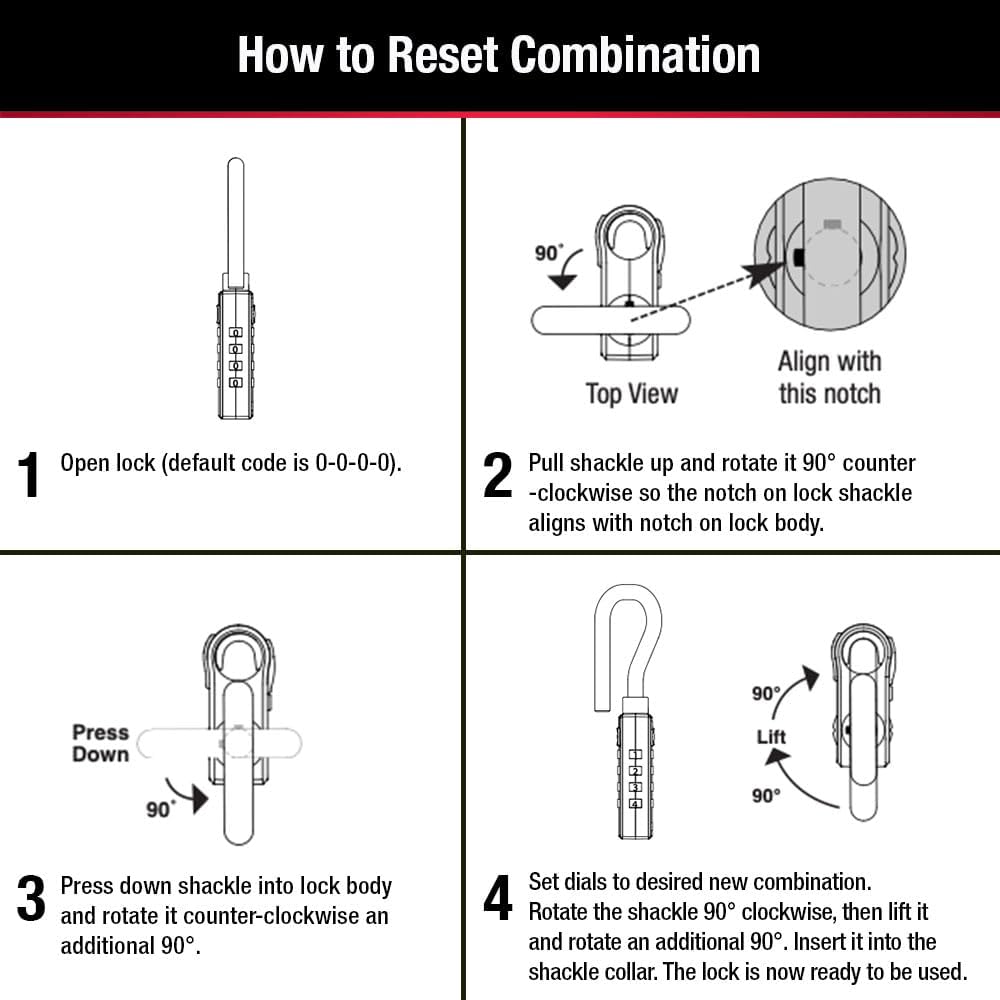 How to Reset Combination

0
0
0
0

1 Open lock (default code is 0-0-0-0).

90°

Top View

Align with this notch

2 Pull shackle up and rotate it 90° counter -clockwise so the notch on lock shackle aligns with notch on lock body.

Press Down

90°

3 Press down shackle into lock body and rotate it counter-clockwise an additional 90°.

1
2
3
4

90°

Lift

90°

4 Set dials to desired new combination. Rotate the shackle 90° clockwise, then lift it and rotate an additional 90°. Insert it into the shackle collar. The lock is now ready to be used.