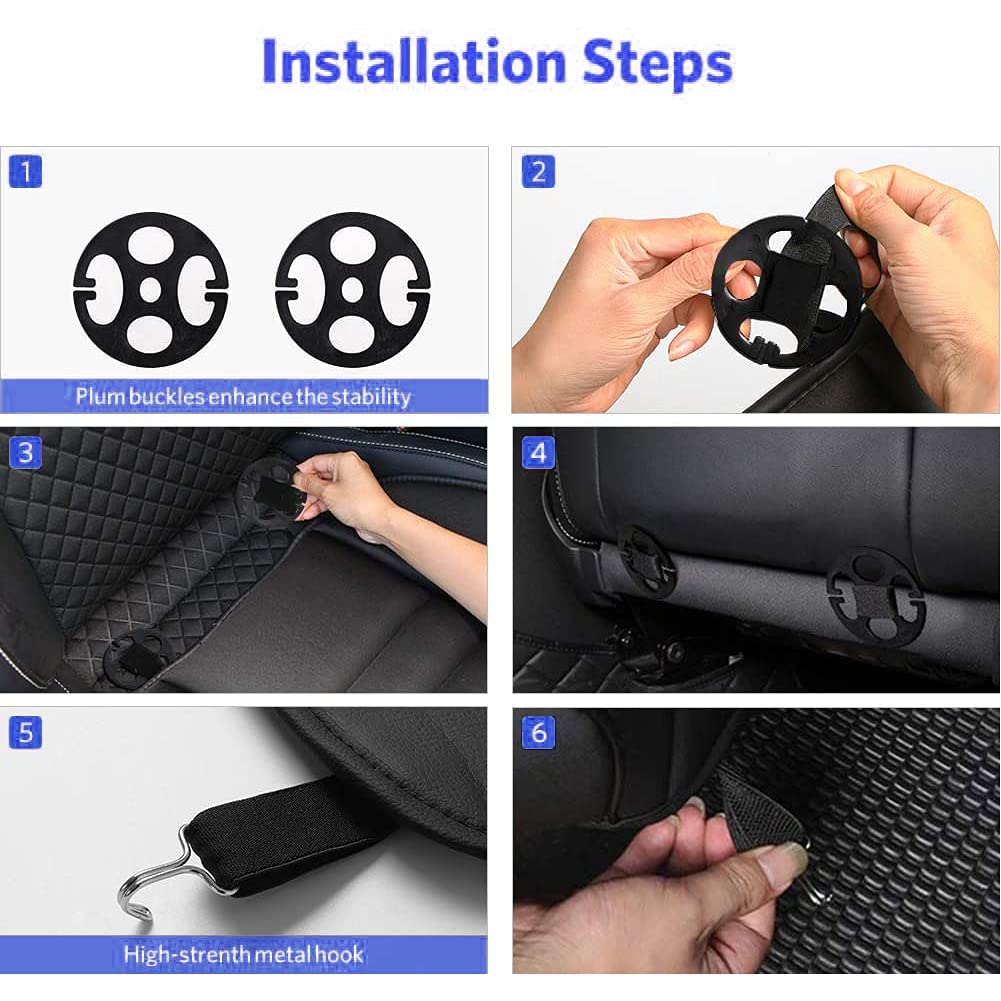 Installation Steps

1

Plum buckles enhance the stability

2

3

4

5

High-strenth metal hook

6