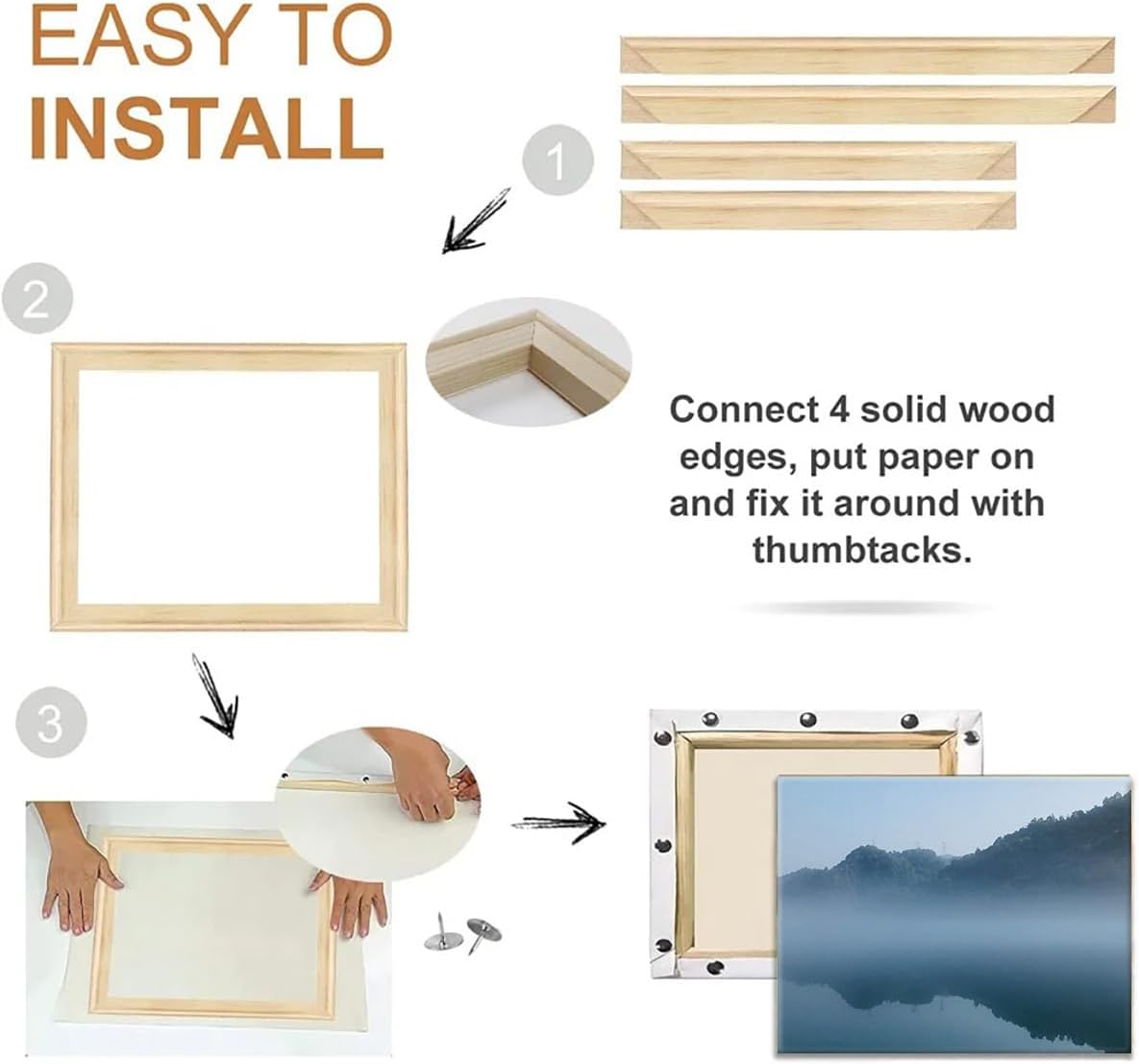 EASY TO INSTALL

1

2

Connect 4 solid wood edges, put paper on and fix it around with thumbtacks.

3