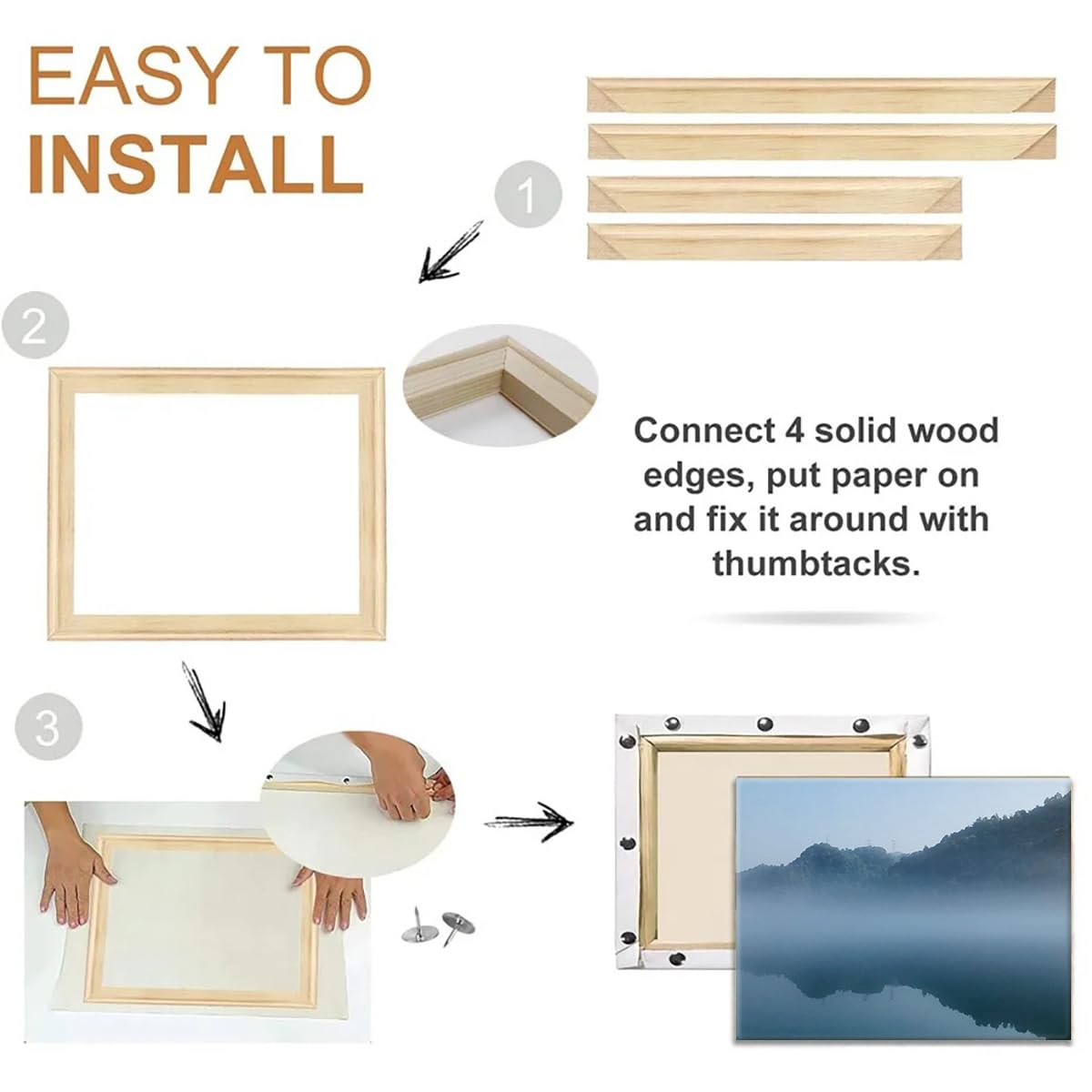 EASY TO
INSTALL

1

2

Connect 4 solid wood edges, put paper on and fix it around with thumbtacks.

3