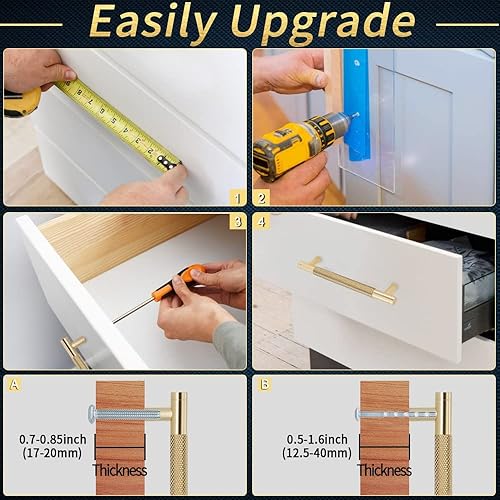 Easily Upgrade

1

2

3

4

A

0.7-0.85inch (17-20mm)

Thickness

B

0.5-1.6inch (12.5-40mm)

Thickness