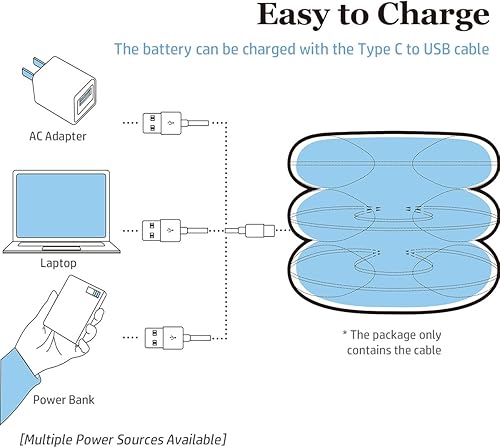 Easy to Charge

The battery can be charged with the Type C to USB cable

AC Adapter

Laptop

Power Bank

* The package only contains the cable

[Multiple Power Sources Available]