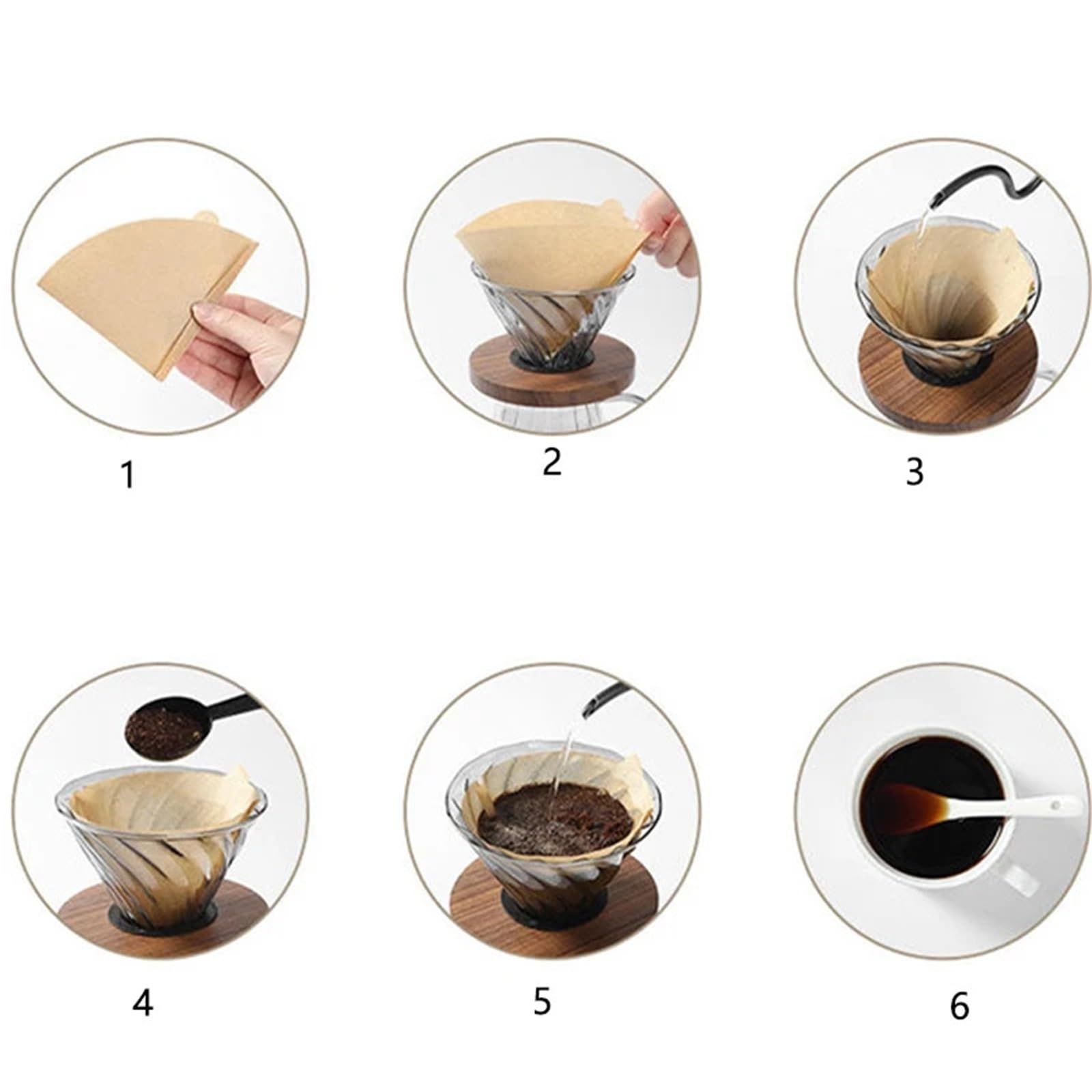 1

2

3

4

5

6