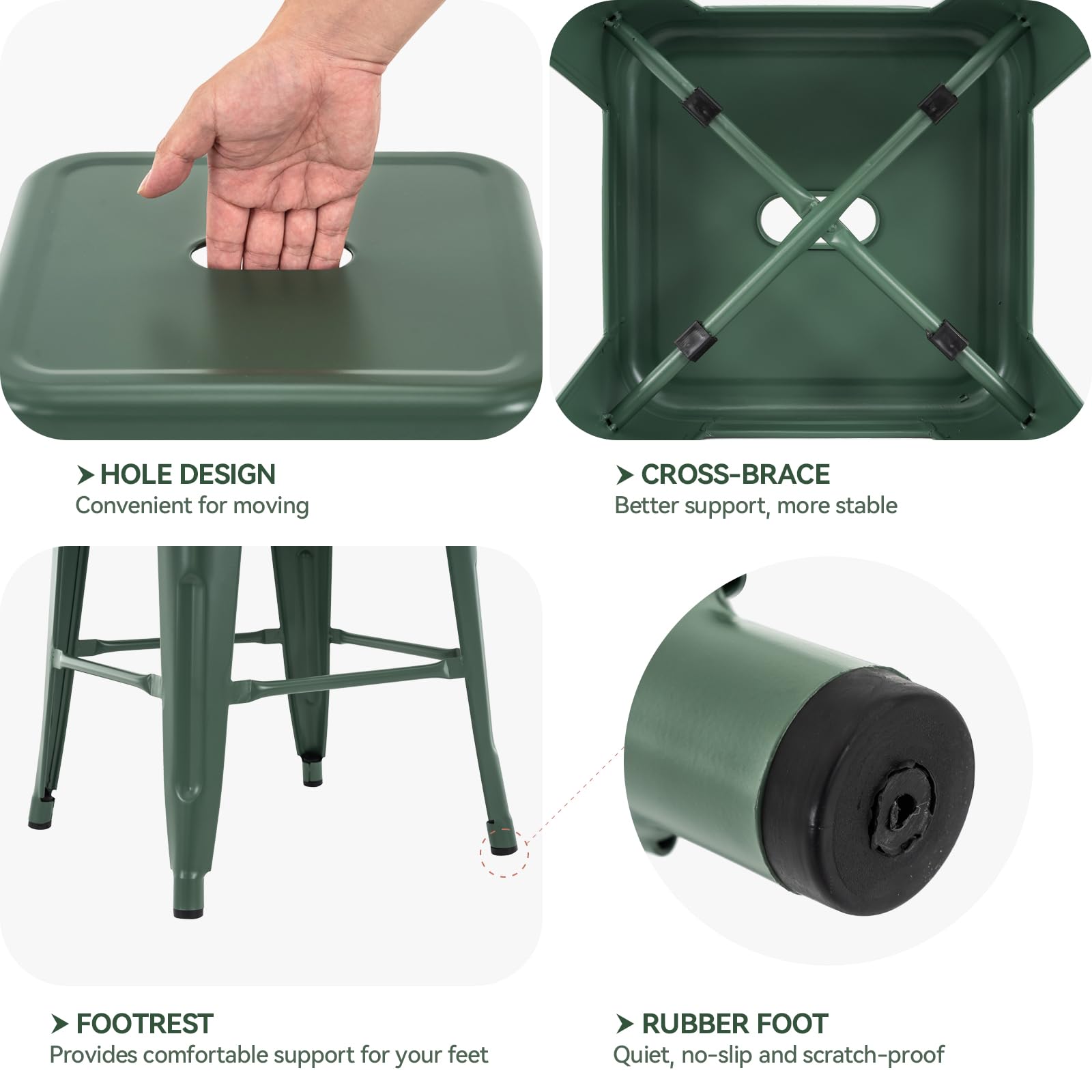 HOLE DESIGN
Convenient for moving

CROSS-BRACE
Better support, more stable

FOOTREST
Provides comfortable support for your feet

RUBBER FOOT
Quiet, no-slip and scratch-proof