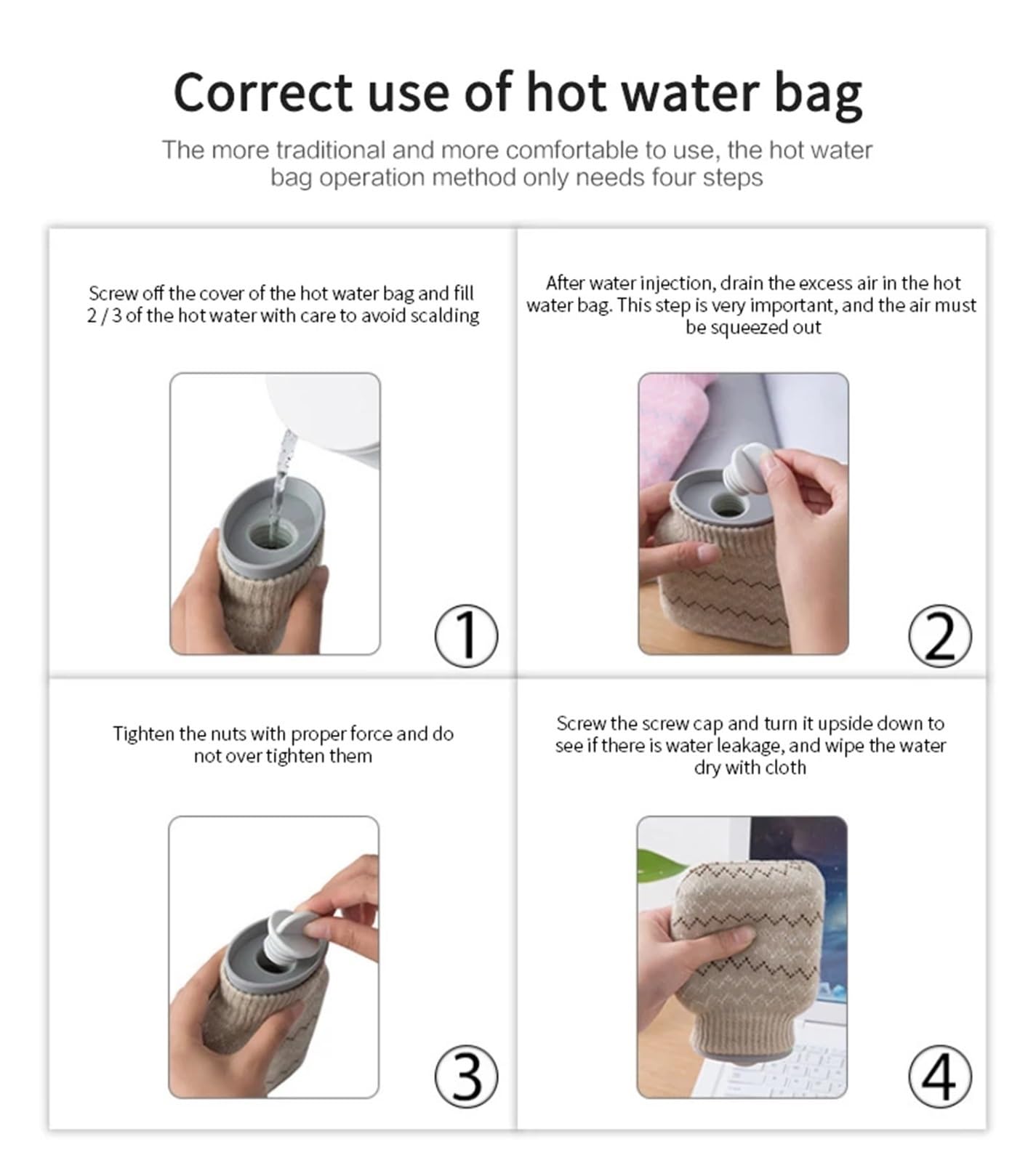 Correct use of hot water bag

The more traditional and more comfortable to use, the hot water bag operation method only needs four steps

Screw off the cover of the hot water bag and fill 2 / 3 of the hot water with care to avoid scalding

①

After water injection, drain the excess air in the hot water bag. This step is very important, and the air must be squeezed out

②

Tighten the nuts with proper force and do not over tighten them

③

Screw the screw cap and turn it upside down to see if there is water leakage, and wipe the water dry with cloth

④