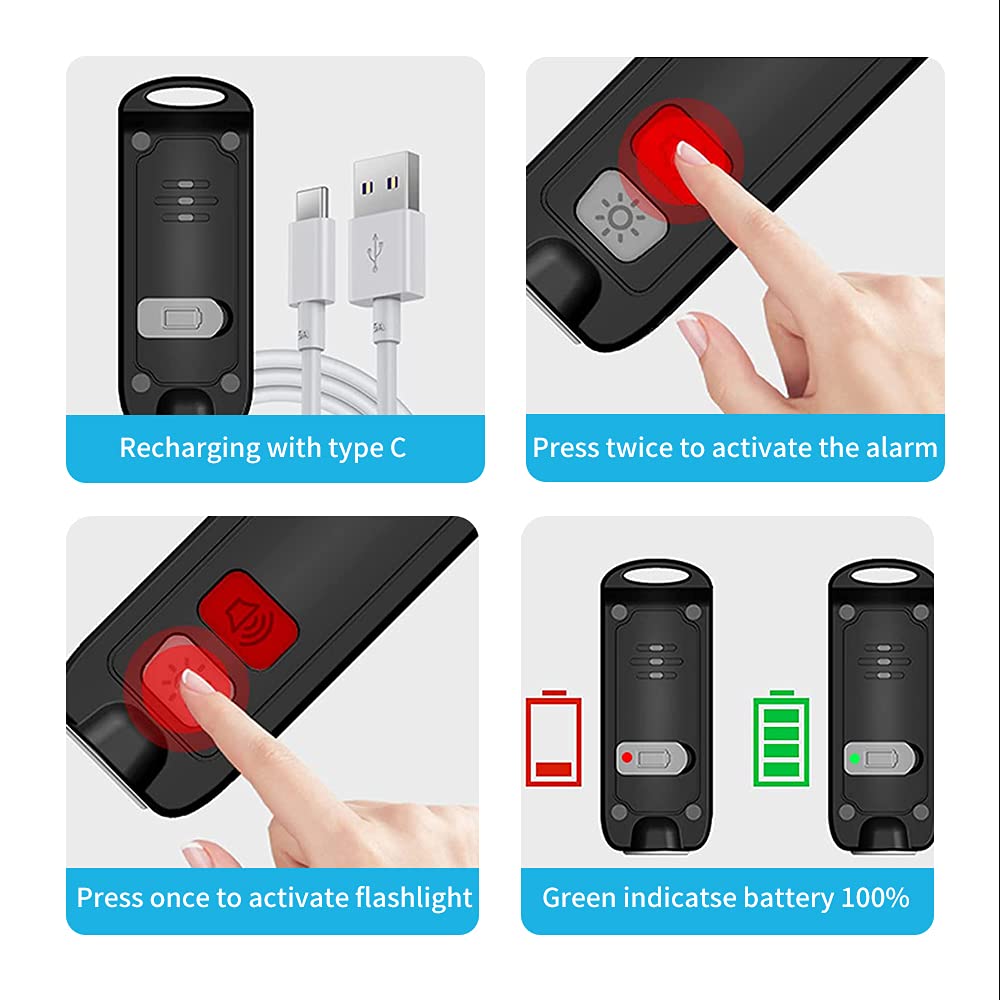 Recharging with type C

Press twice to activate the alarm

Press once to activate flashlight

Green indicatse battery 100%