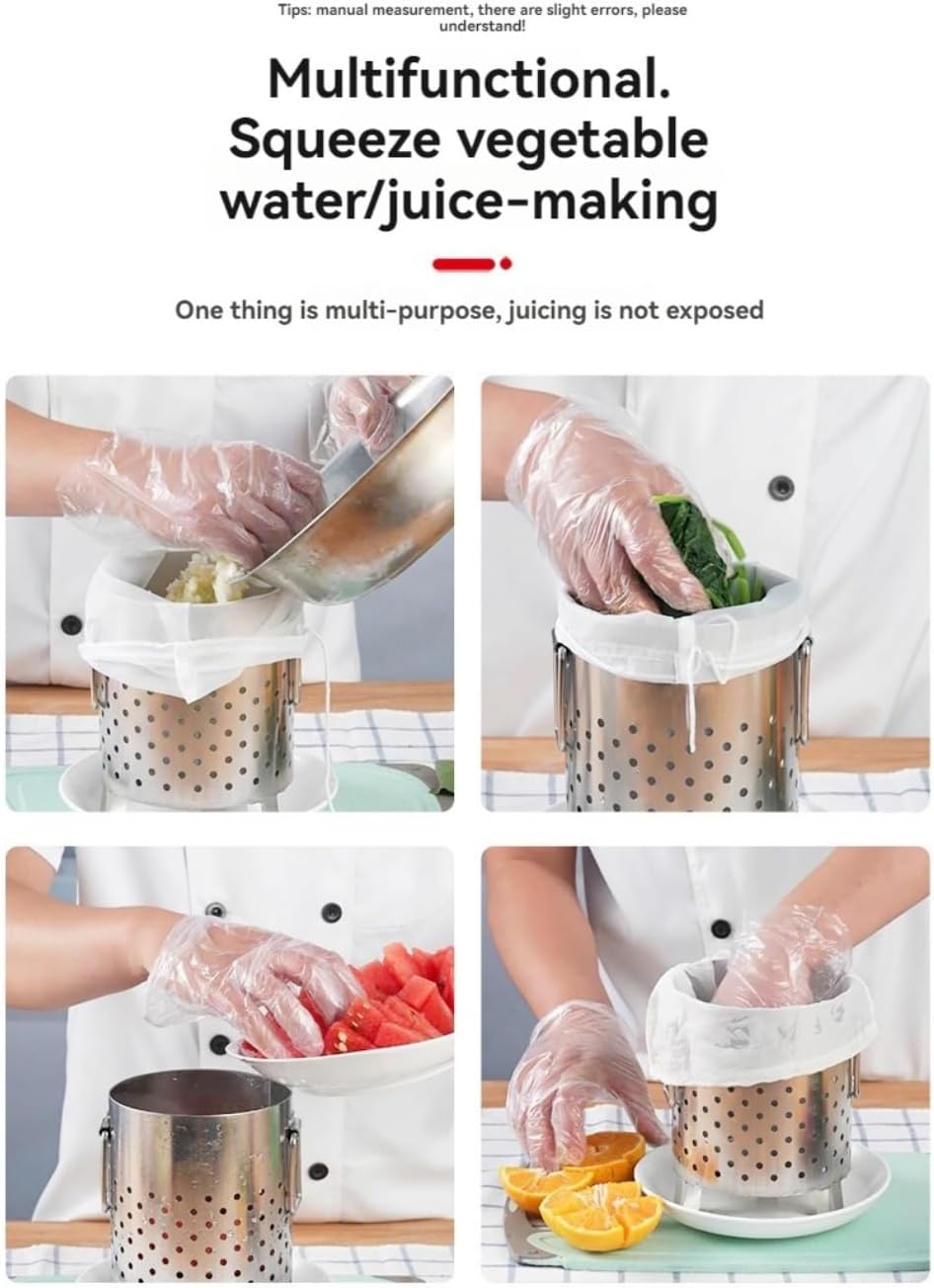 Tips: manual measurement, there are slight errors, please understand!

Multifunctional. Squeeze vegetable water/juice-making

One thing is multi-purpose, juicing is not exposed