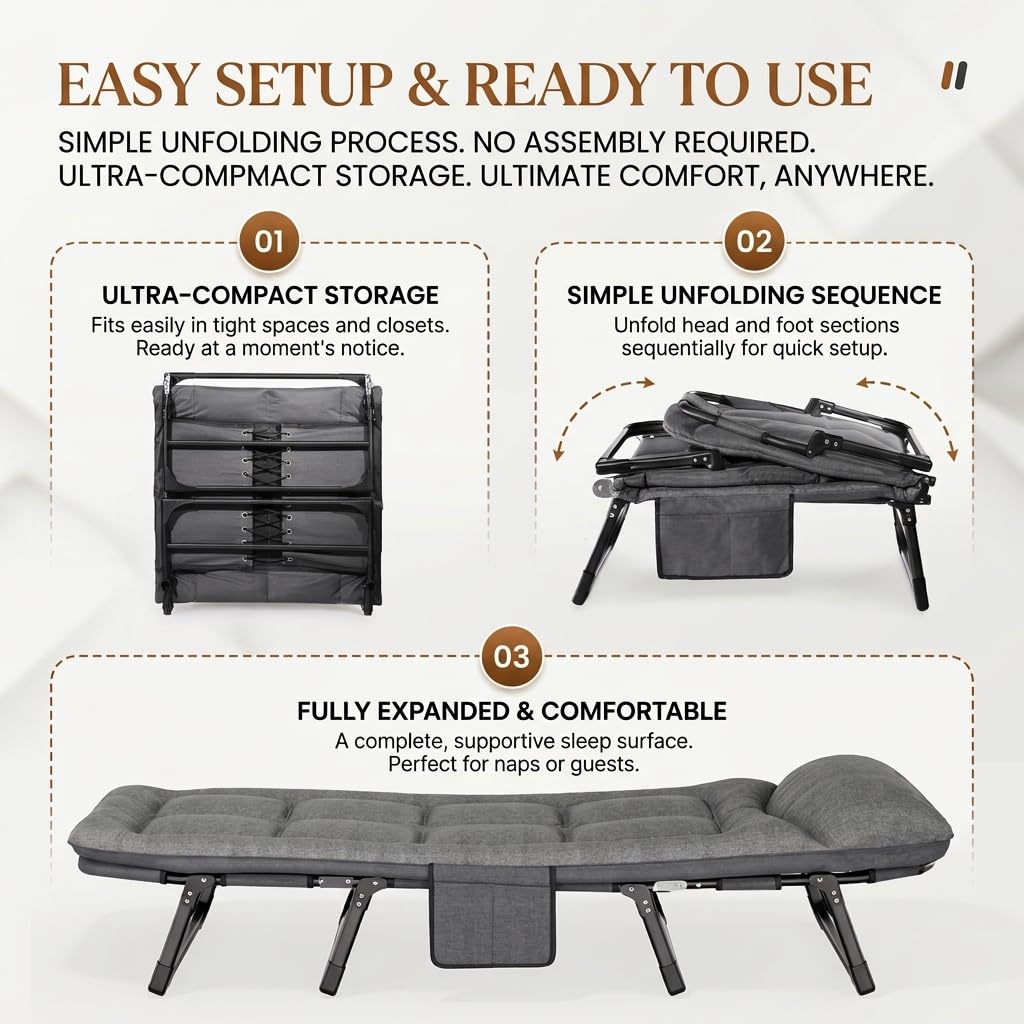 EASY SETUP & READY TO USE

SIMPLE UNFOLDING PROCESS. NO ASSEMBLY REQUIRED. ULTRA-COMPMACT STORAGE. ULTIMATE COMFORT, ANYWHERE.

01

ULTRA-COMPACT STORAGE

Fits easily in tight spaces and closets. Ready at a moment's notice.

02

SIMPLE UNFOLDING SEQUENCE

Unfold head and foot sections sequentially for quick setup.

03

FULLY EXPANDED & COMFORTABLE

A complete, supportive sleep surface. Perfect for naps or guests.