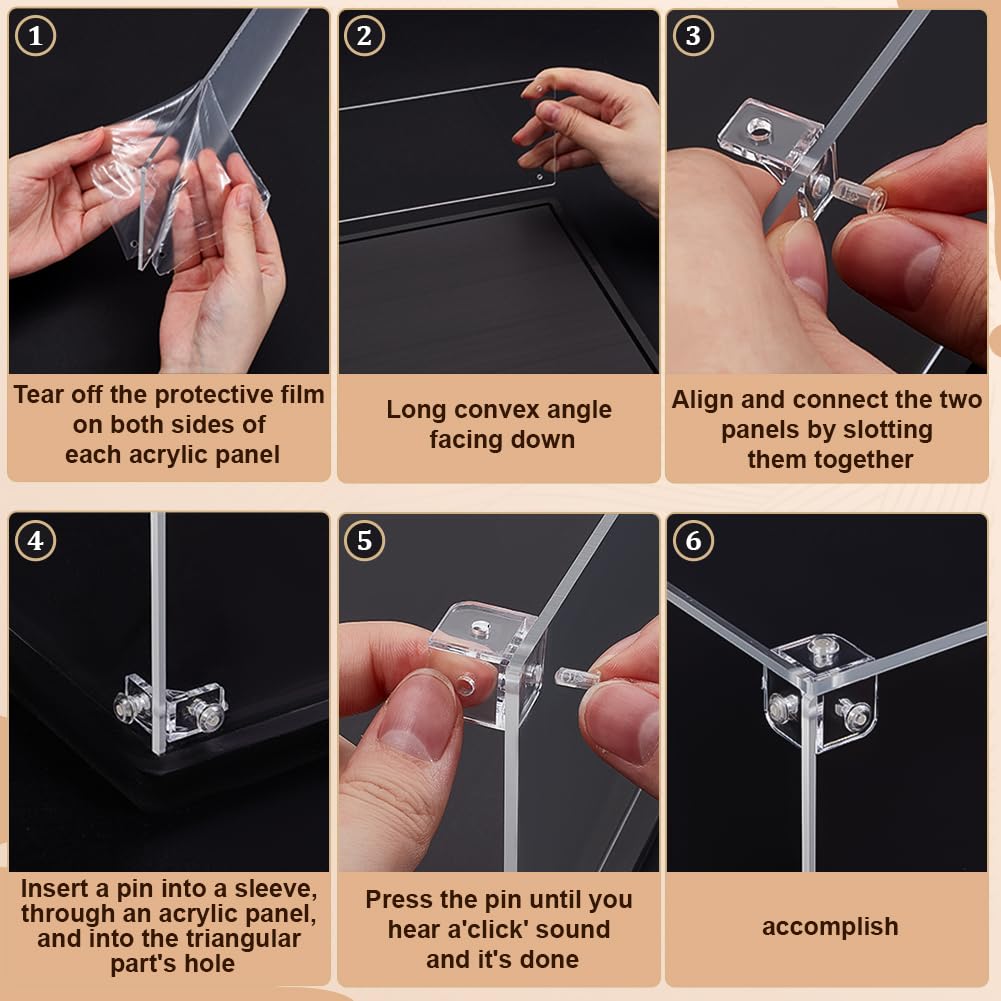 1

Tear off the protective film on both sides of each acrylic panel

2

Long convex angle facing down

3

Align and connect the two panels by slotting them together

4

Insert a pin into a sleeve, through an acrylic panel, and into the triangular part's hole

5

Press the pin until you hear a'click' sound and it's done

6

accomplish