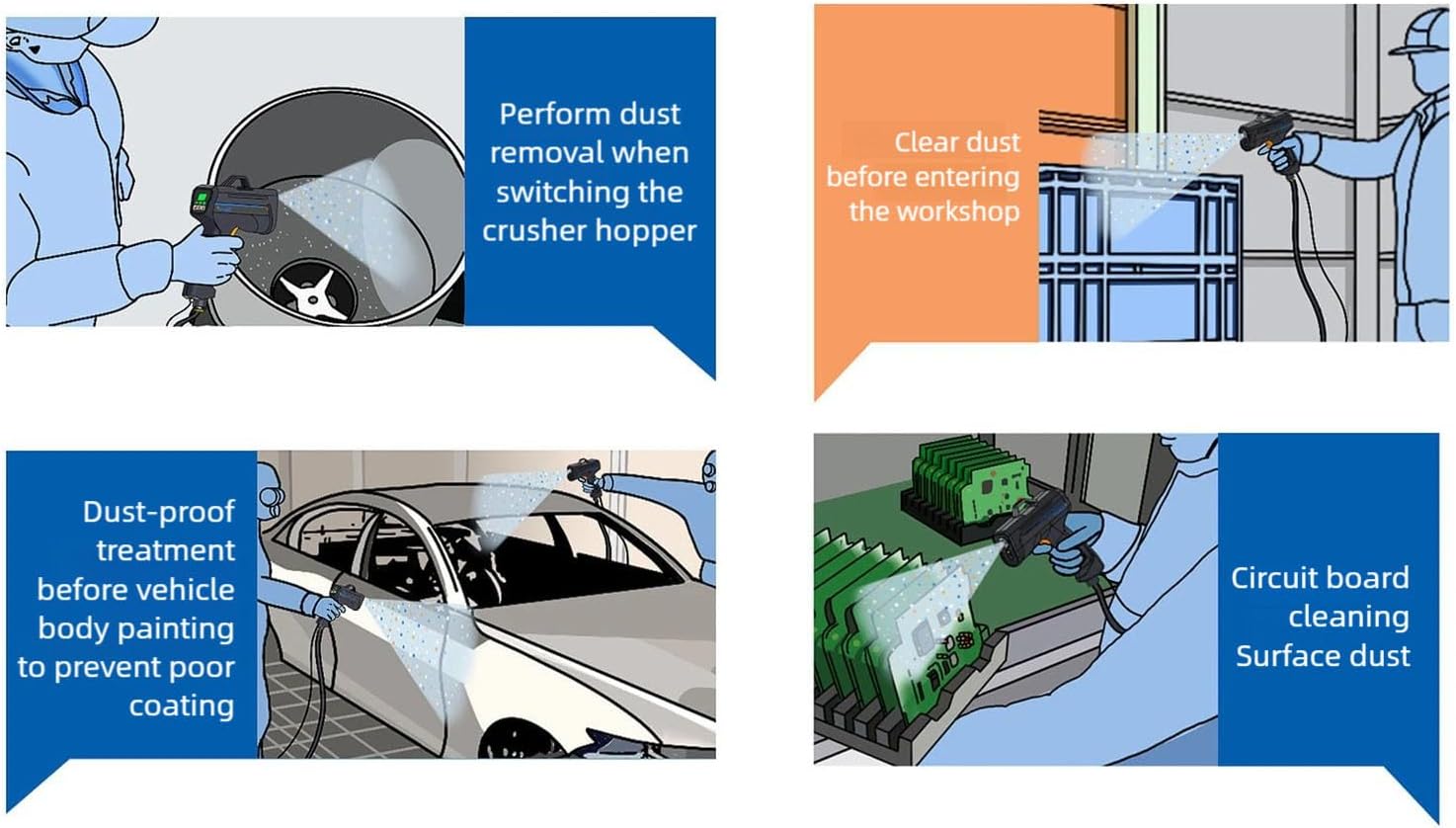 Perform dust removal when switching the crusher hopper

Clear dust before entering the workshop

Dust-proof treatment before vehicle body painting to prevent poor coating

Circuit board cleaning Surface dust