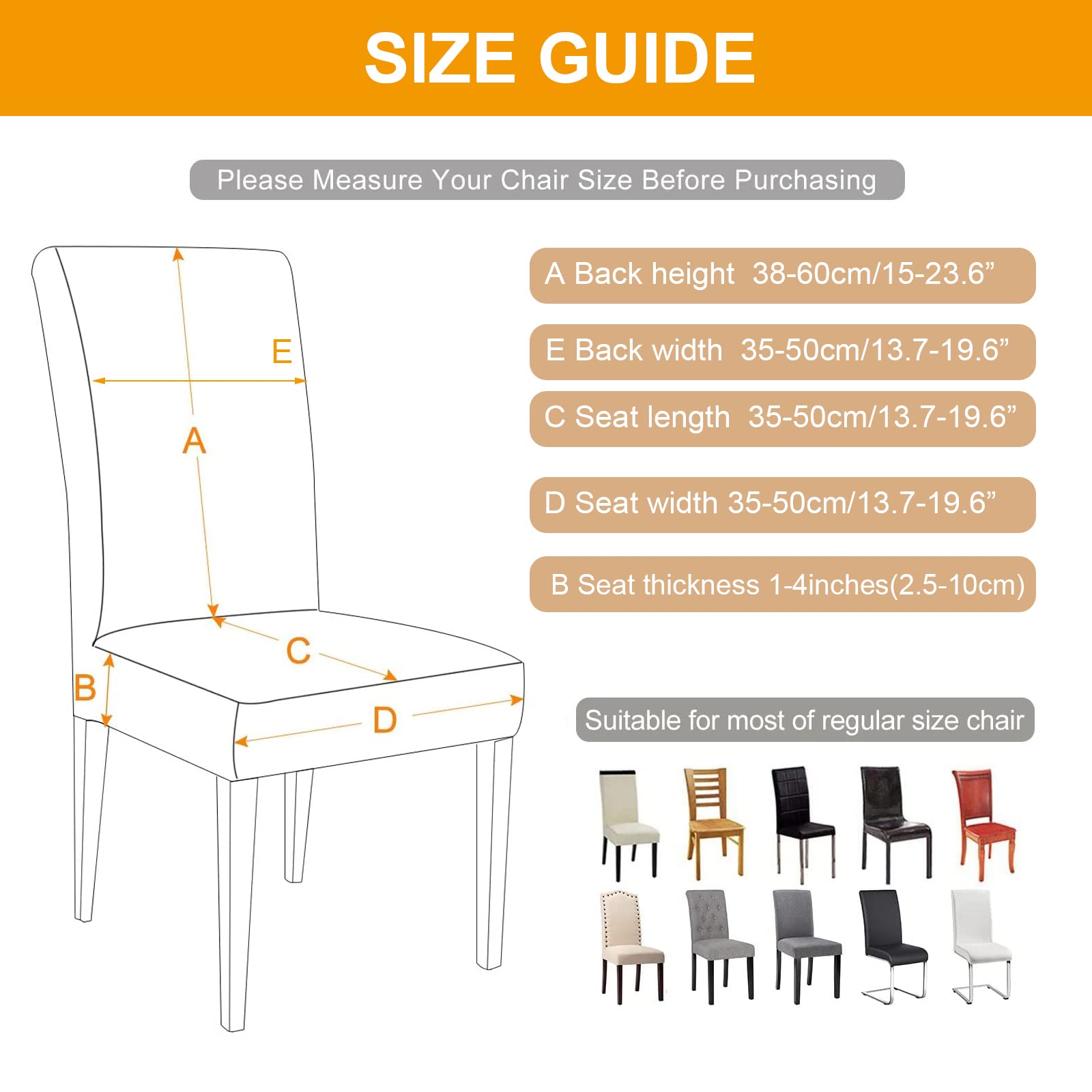 SIZE GUIDE

Please Measure Your Chair Size Before Purchasing

E

A

C

B

D

A Back height 38-60cm/15-23.6”

E Back width 35-50cm/13.7-19.6”

C Seat length 35-50cm/13.7-19.6”

D Seat width 35-50cm/13.7-19.6”

B Seat thickness 1-4inches(2.5-10cm)

Suitable for most of regular size chair