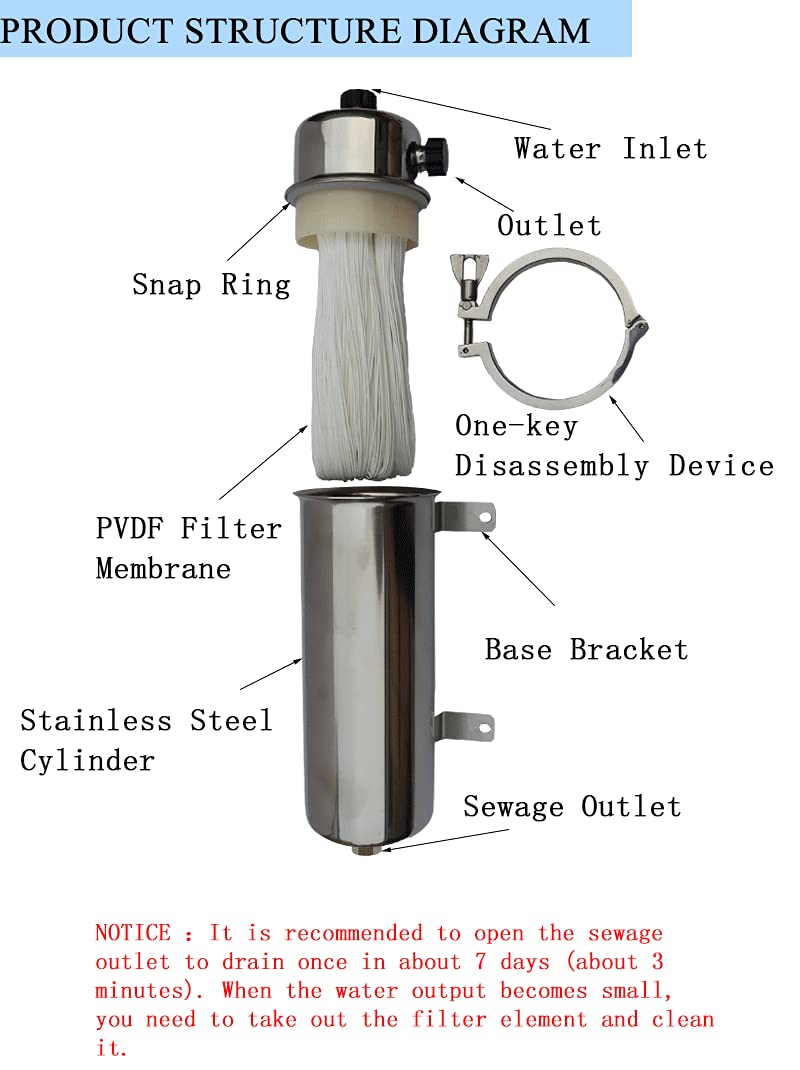 PRODUCT STRUCTURE DIAGRAM

Water Inlet

Outlet

Snap Ring

One-key Disassembly Device

PVDF Filter Membrane

Base Bracket

Stainless Steel Cylinder

Sewage Outlet

NOTICE : It is recommended to open the sewage outlet to drain once in about 7 days (about 3 minutes). When the water output becomes small, you need to take out the filter element and clean it.