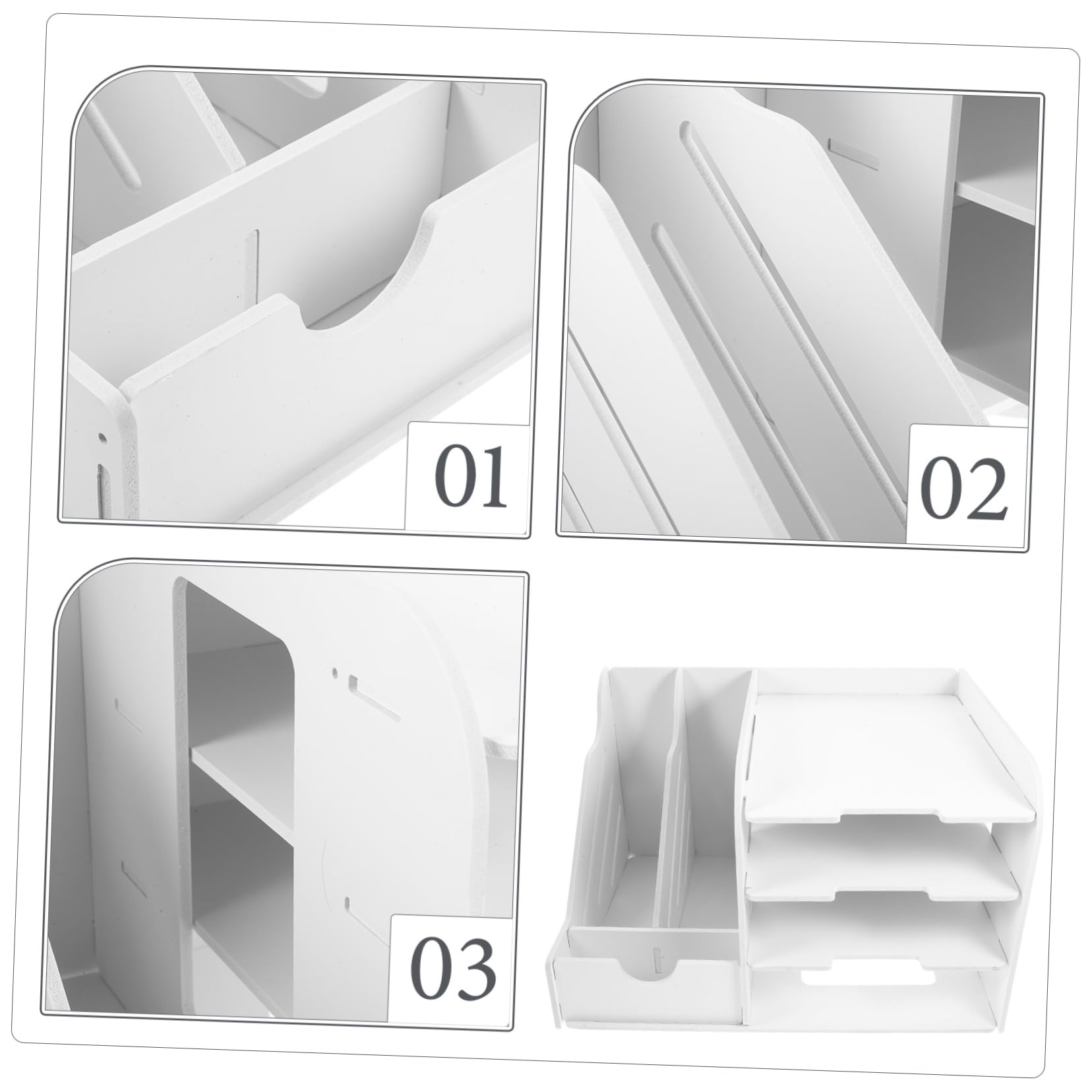 01

02

03