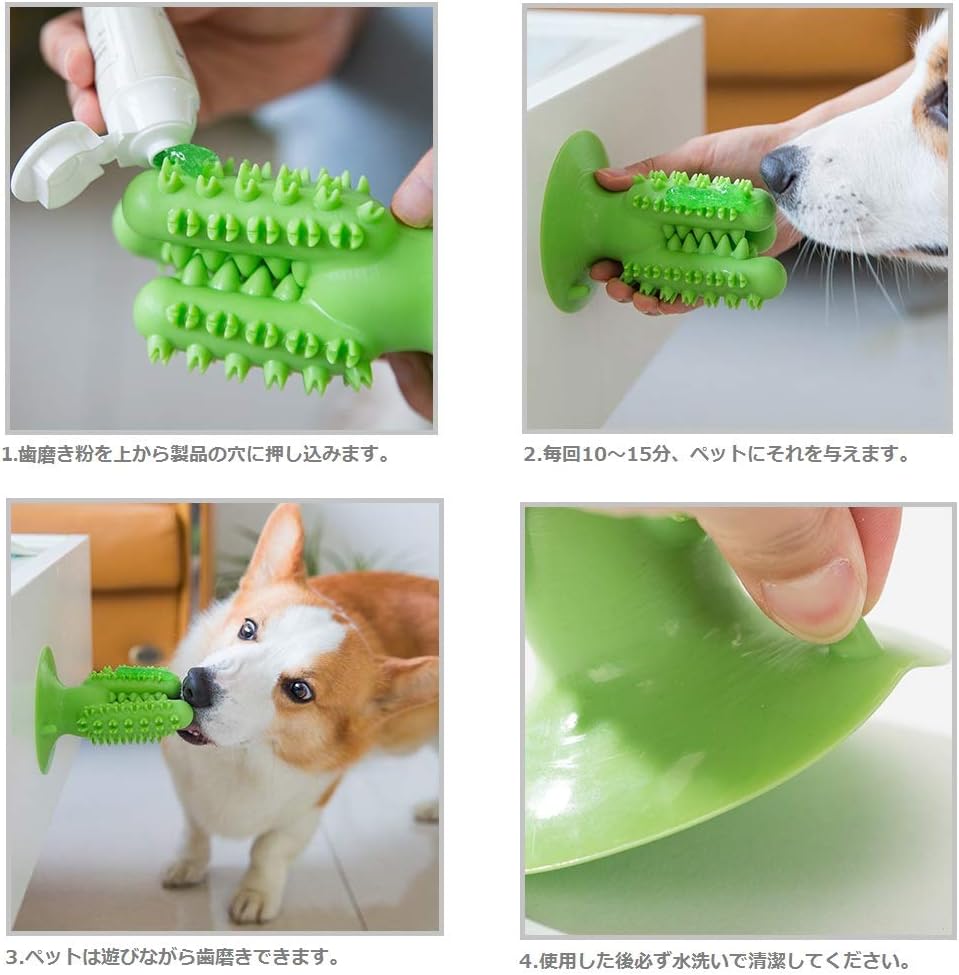 1.歯磨き粉を上から製品の穴に押し込みます。

2.毎回10～15分、ペットにそれを与えます。

3.ペットは遊びながら歯磨きできます。

4.使用した後必ず水洗いで清潔してください。