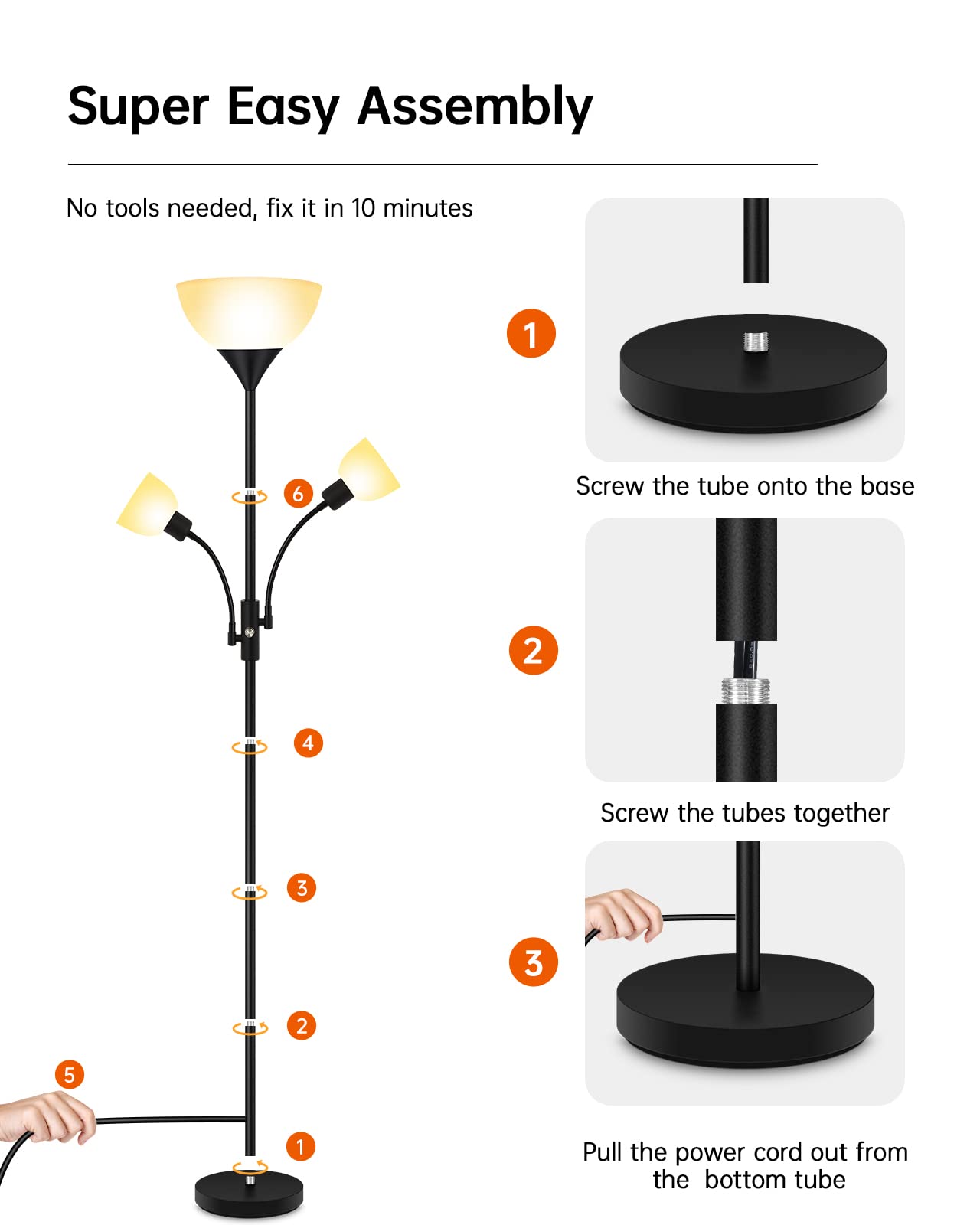 Super Easy Assembly

No tools needed, fix it in 10 minutes

6

4

3

2

5

1

1

Screw the tube onto the base

2

Screw the tubes together

3

Pull the power cord out from the bottom tube