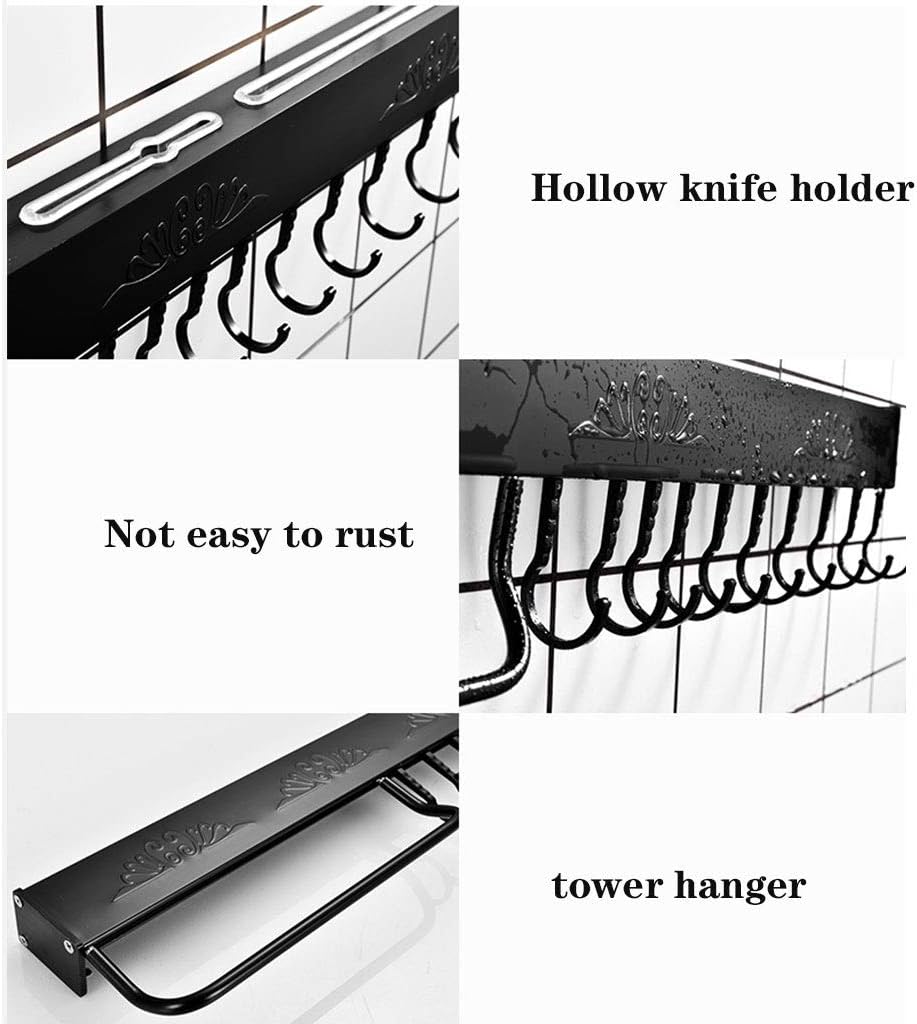 Hollow knife holder

Not easy to rust

tower hanger