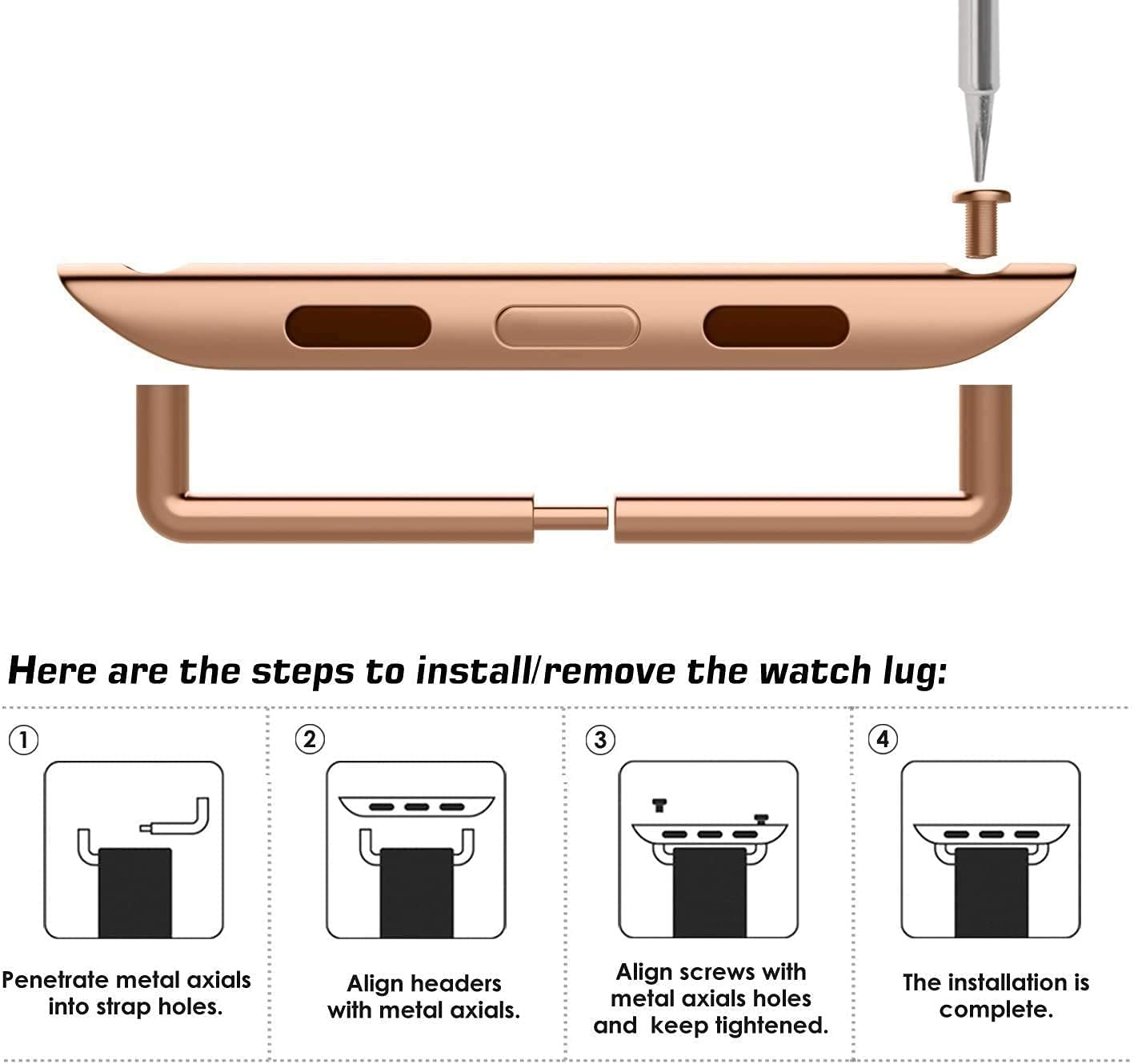 Here are the steps to install/remove the watch lug:

①

Penetrate metal axials into strap holes.

②

Align headers with metal axials.

③

Align screws with metal axials holes and keep tightened.

④

The installation is complete.