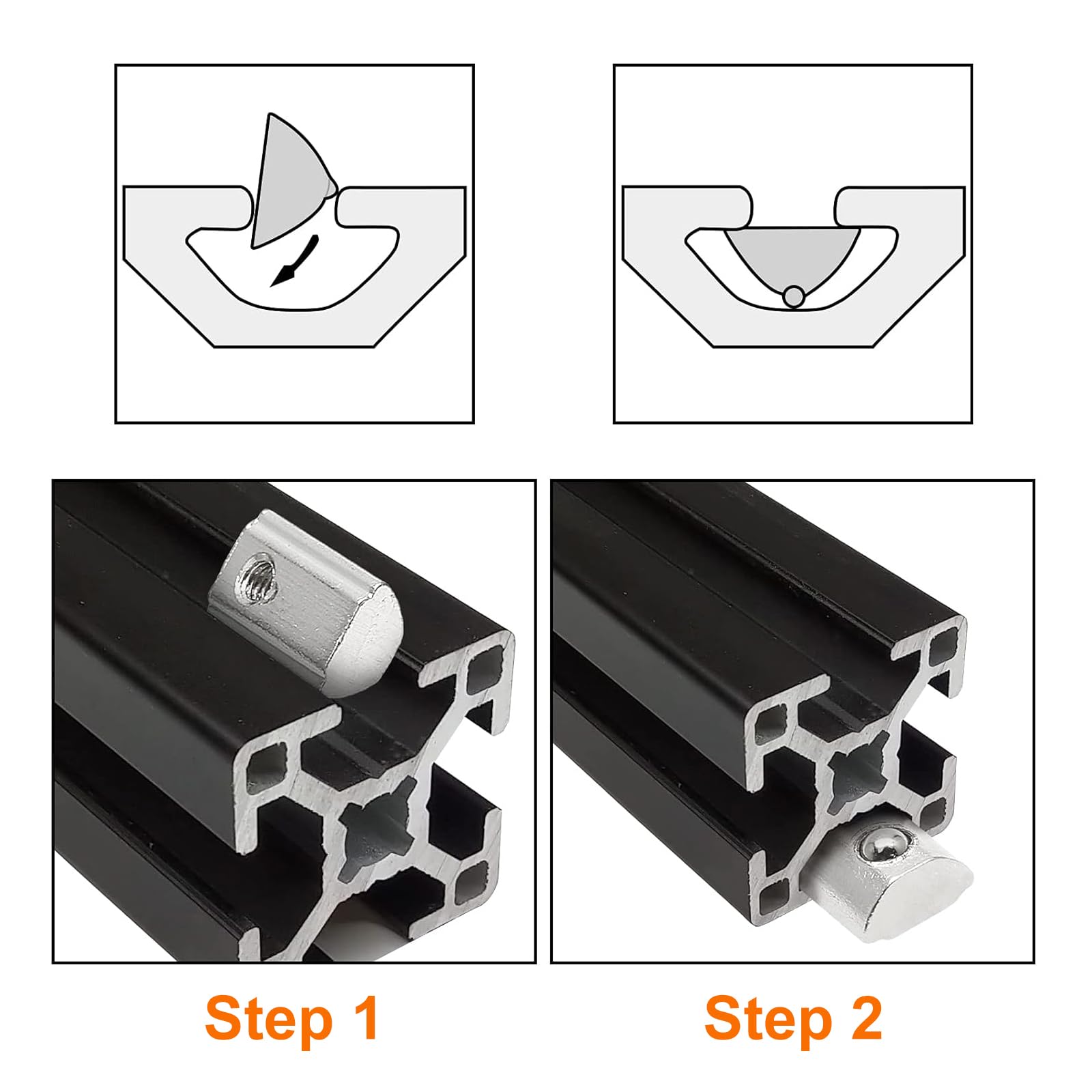 Step 1

Step 2