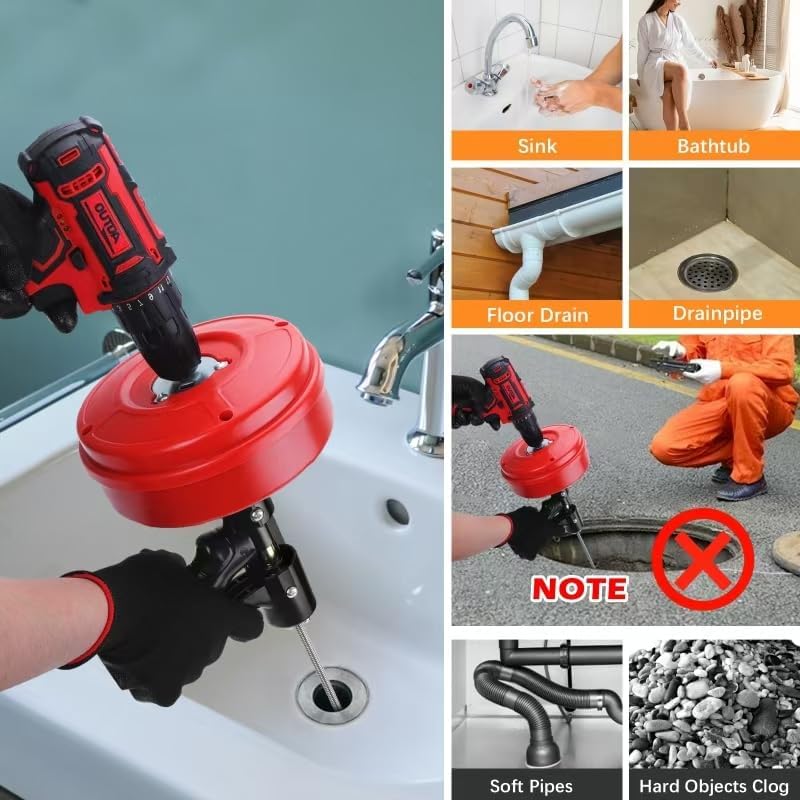 OUTOA

Sink

Bathtub

Floor Drain

Drainpipe

NOTE

Soft Pipes

Hard Objects Clog