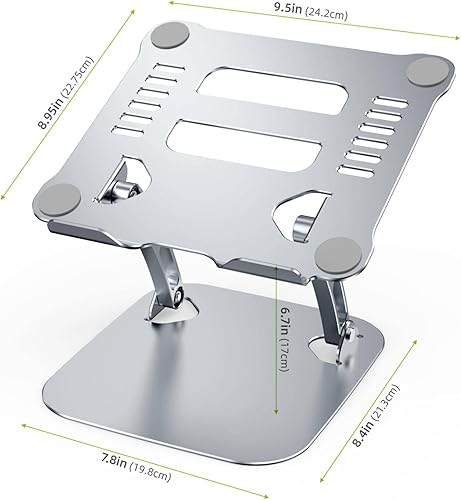 9.5in (24.2cm)

8.95in (22.75cm)

6.7in (17cm)

8.4in (21.3cm)

7.8in (19.8cm)