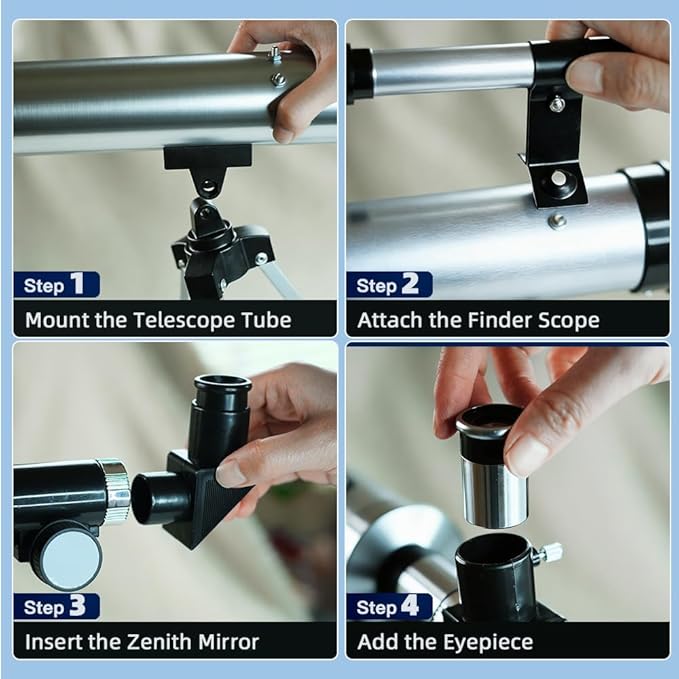 Step 1
Mount the Telescope Tube

Step 2
Attach the Finder Scope

Step 3
Insert the Zenith Mirror

Step 4
Add the Eyepiece