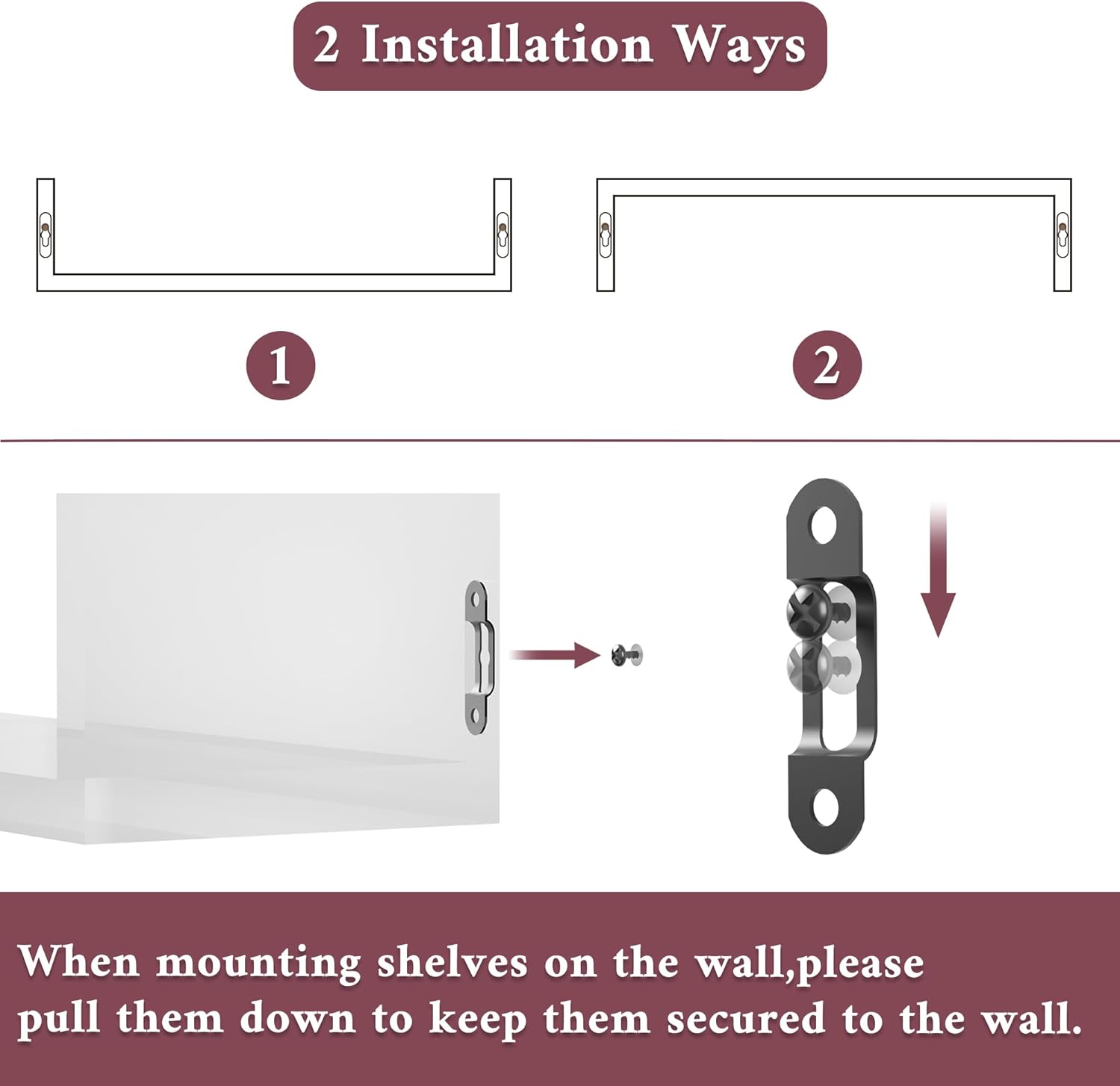 2 Installation Ways

1

2

When mounting shelves on the wall,please pull them down to keep them secured to the wall.