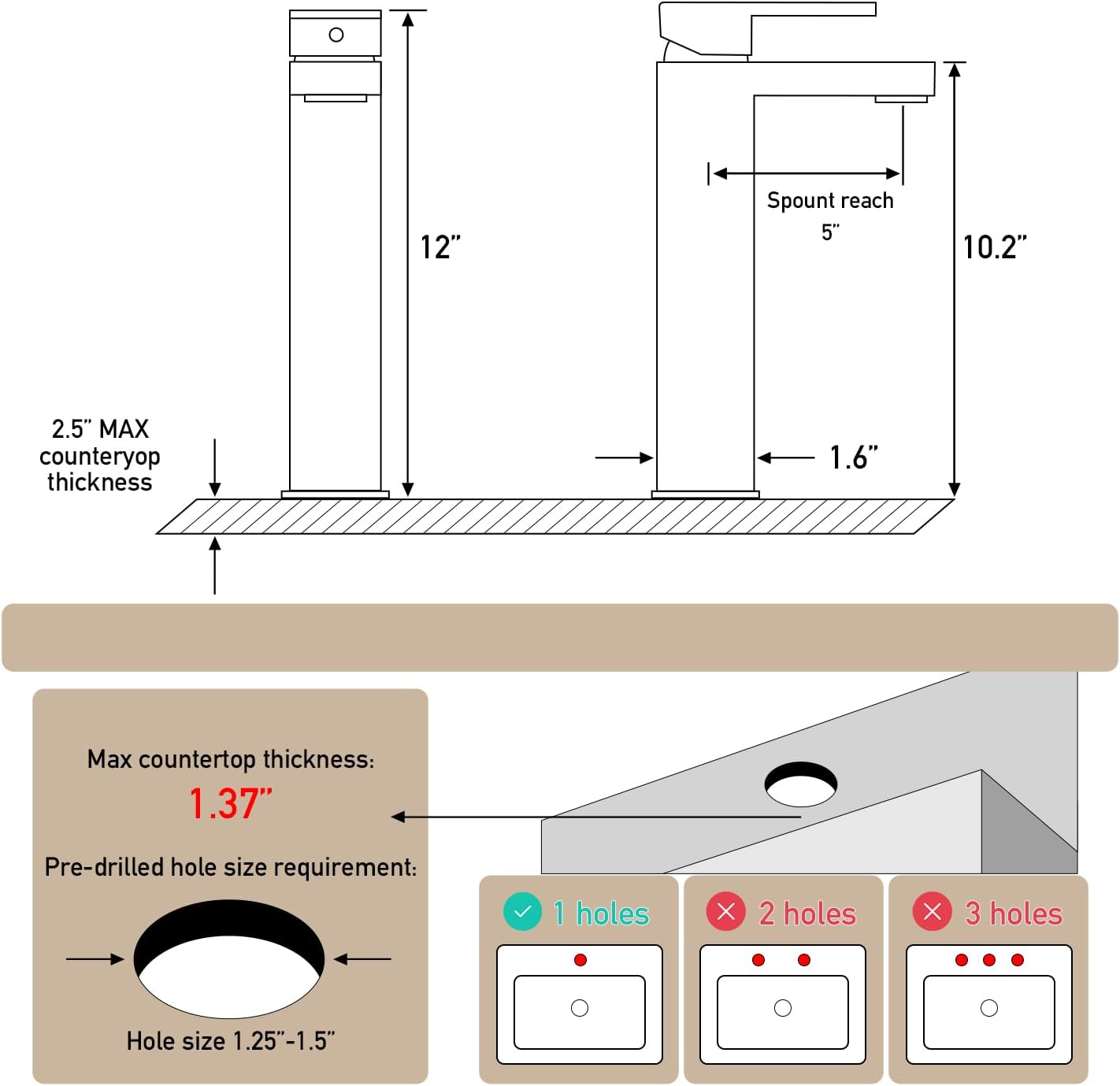 12"

Spount reach
5"

10.2"

2.5" MAX
counteryop
thickness

1.6"

Max countertop thickness:
1.37"

Pre-drilled hole size requirement:

Hole size 1.25"-1.5"

1 holes

2 holes

3 holes