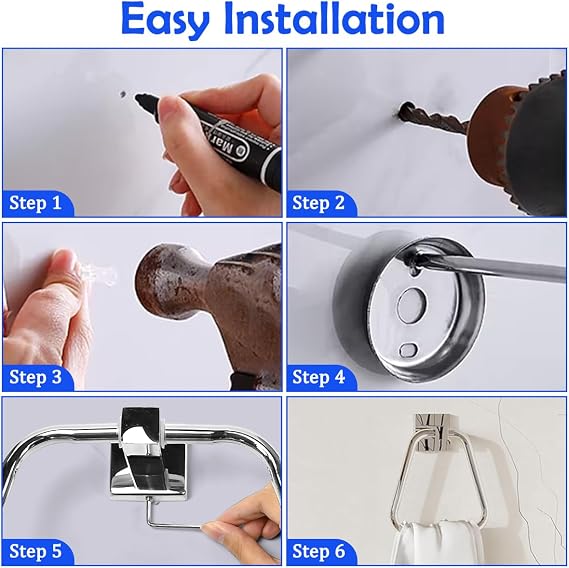 Easy Installation

Mar

Step 1

Step 2

Step 3

Step 4

Step 5

Step 6