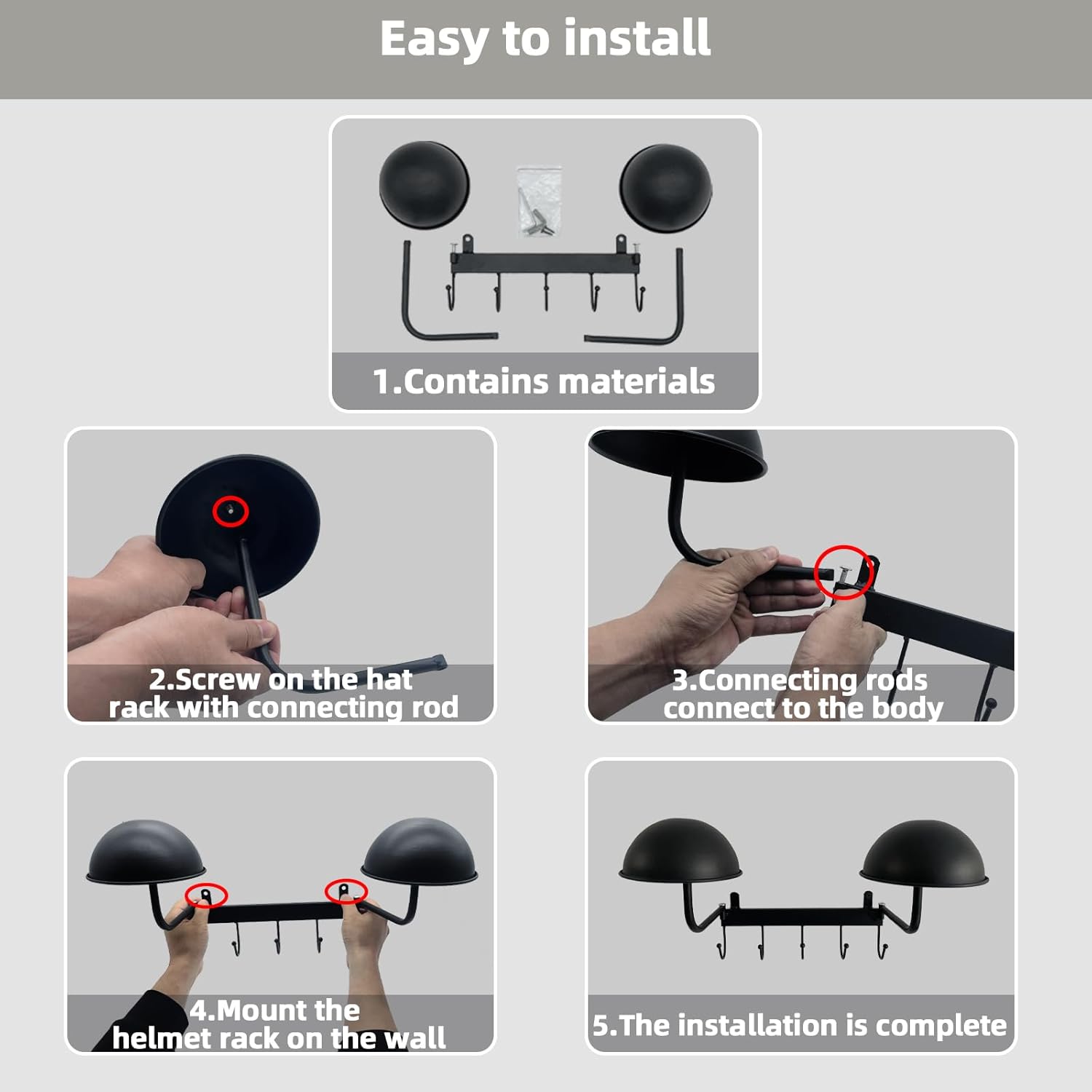 Easy to install

1.Contains materials

2.Screw on the hat rack with connecting rod

3.Connecting rods connect to the body

4.Mount the helmet rack on the wall

5.The installation is complete