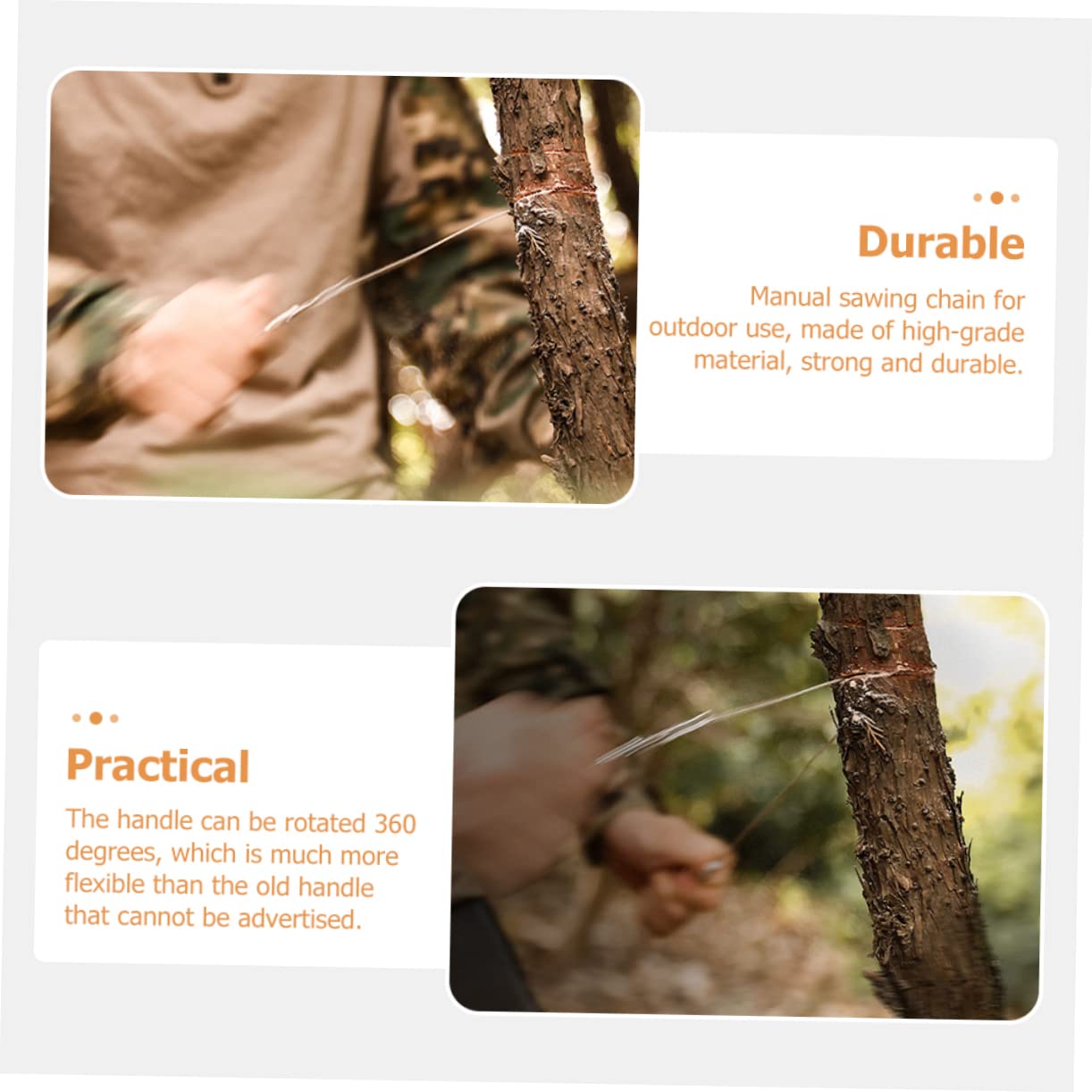 Durable

Manual sawing chain for outdoor use, made of high-grade material, strong and durable.

Practical

The handle can be rotated 360 degrees, which is much more flexible than the old handle that cannot be advertised.