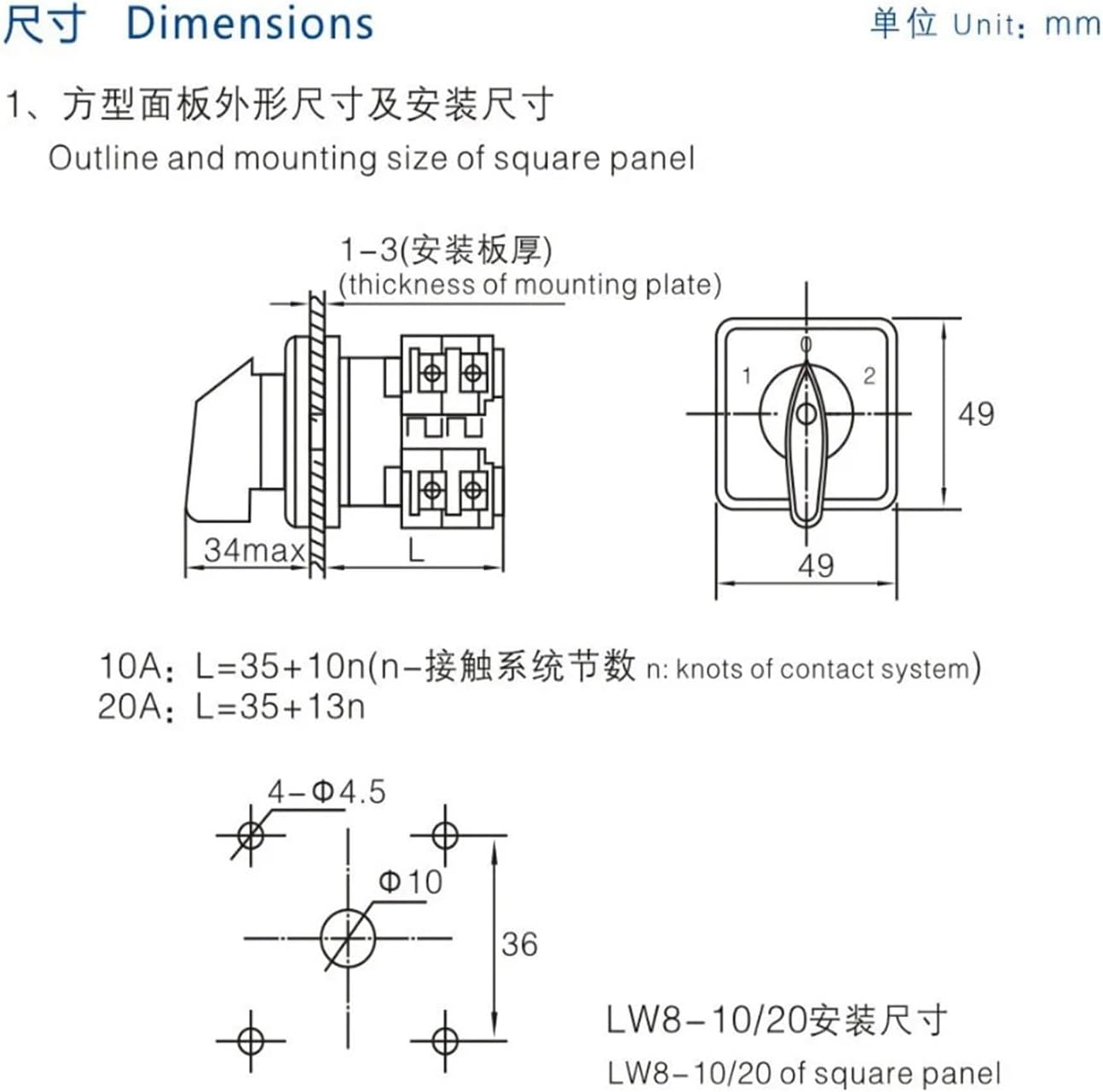 尺寸 Dimensions

单位 Unit: mm

1、方型面板外形尺寸及安装尺寸
Outline and mounting size of square panel

1-3(安装板厚)
(thickness of mounting plate)

34max

L

0

1

2

49

49

10A: L=35+10n(n-接触系统节数 n: knots of contact system)
20A: L=35+13n

4-Φ4.5

Φ10

36

LW8-10/20安装尺寸
LW8-10/20 of square panel