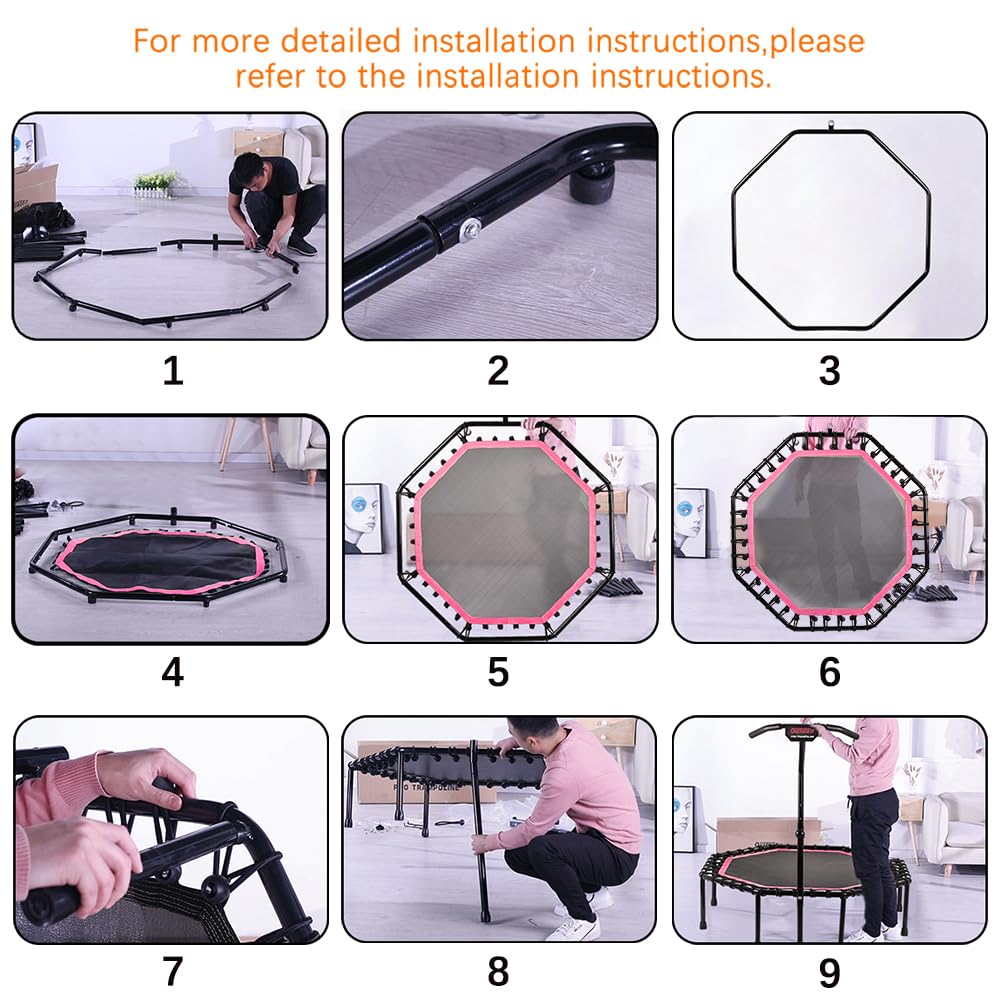 For more detailed installation instructions,please refer to the installation instructions.

1

2

3

4

5

6

7

8

9