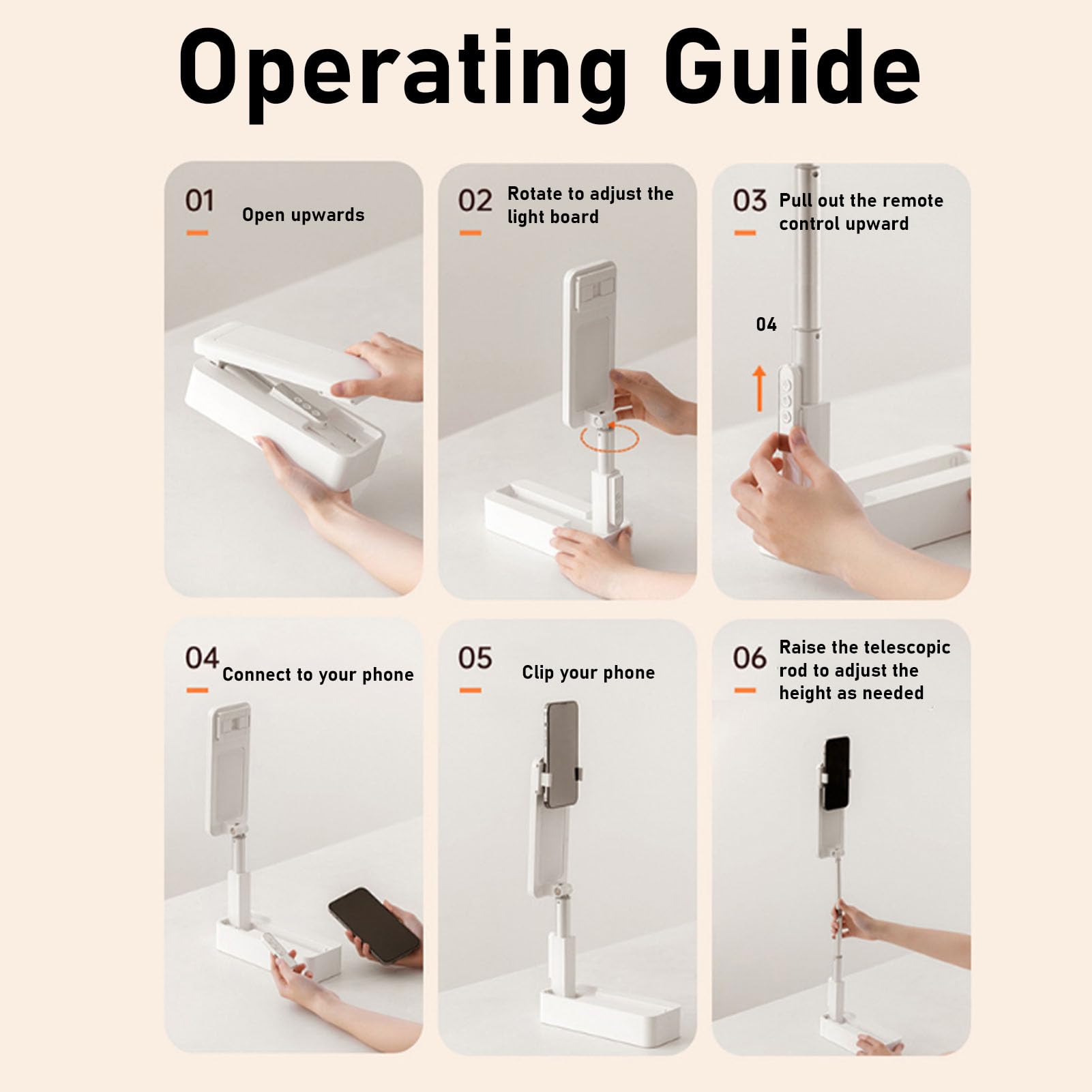 Operating Guide

01 Open upwards

02 Rotate to adjust the light board

03 Pull out the remote control upward

04

04 Connect to your phone

05 Clip your phone

06 Raise the telescopic rod to adjust the height as needed