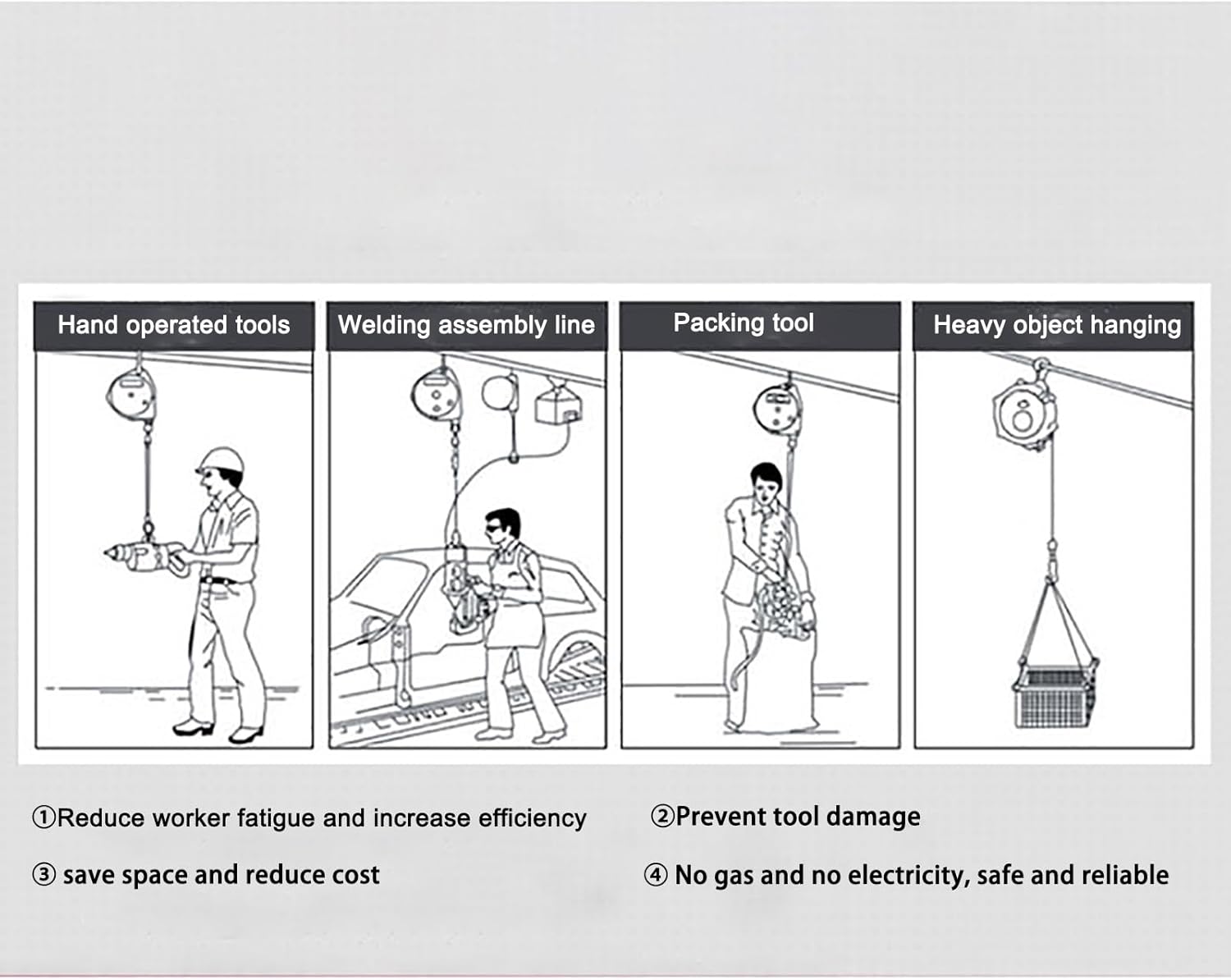 Hand operated tools

Welding assembly line

Packing tool

Heavy object hanging

①Reduce worker fatigue and increase efficiency

②Prevent tool damage

③ save space and reduce cost

④ No gas and no electricity, safe and reliable