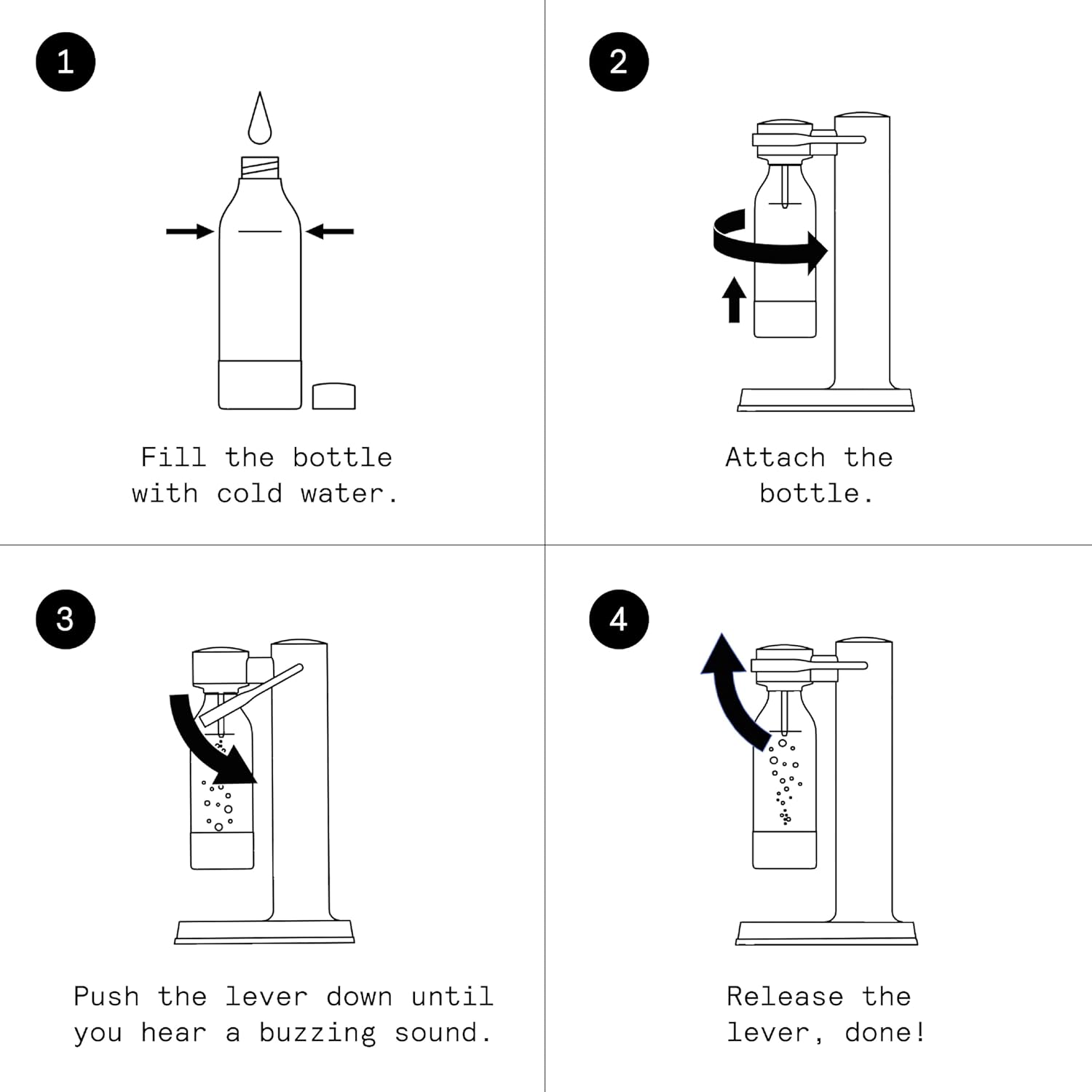 1

Fill the bottle with cold water.

2

Attach the bottle.

3

Push the lever down until you hear a buzzing sound.

4

Release the lever, done!