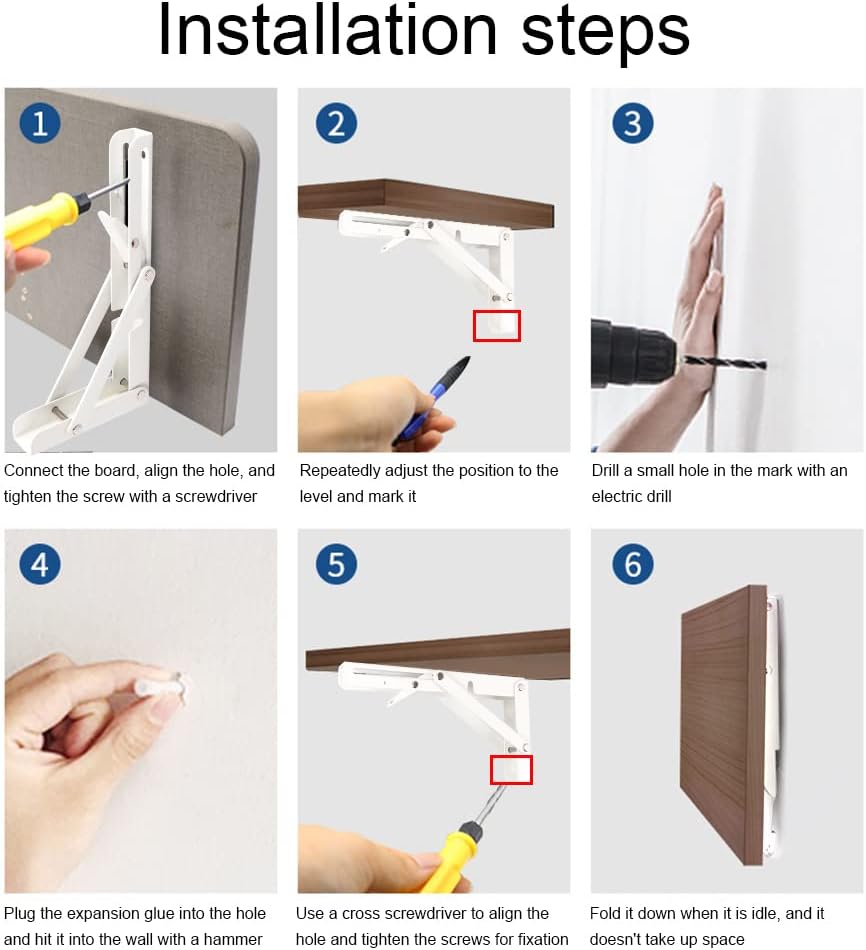 Installation steps

1

Connect the board, align the hole, and tighten the screw with a screwdriver

2

Repeatedly adjust the position to the level and mark it

3

Drill a small hole in the mark with an electric drill

4

Plug the expansion glue into the hole and hit it into the wall with a hammer

5

Use a cross screwdriver to align the hole and tighten the screws for fixation

6

Fold it down when it is idle, and it doesn't take up space