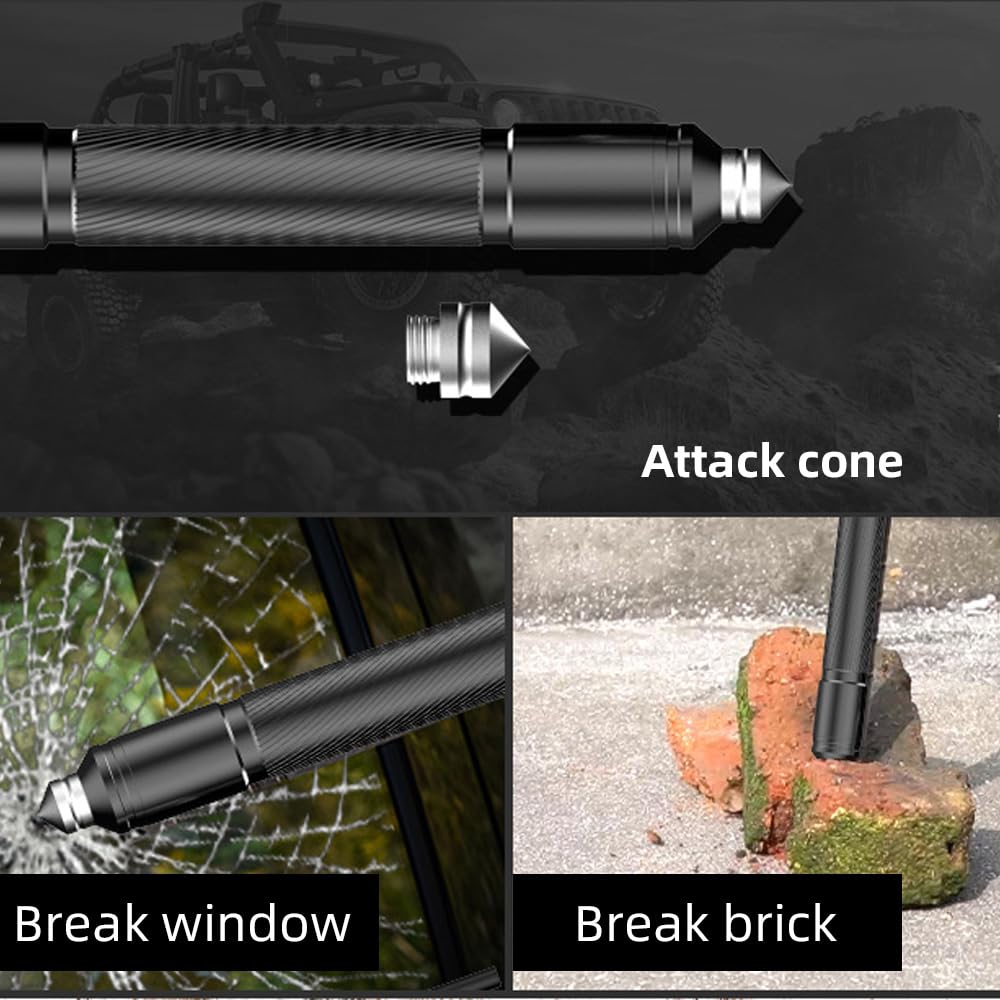 Attack cone

Break window

Break brick